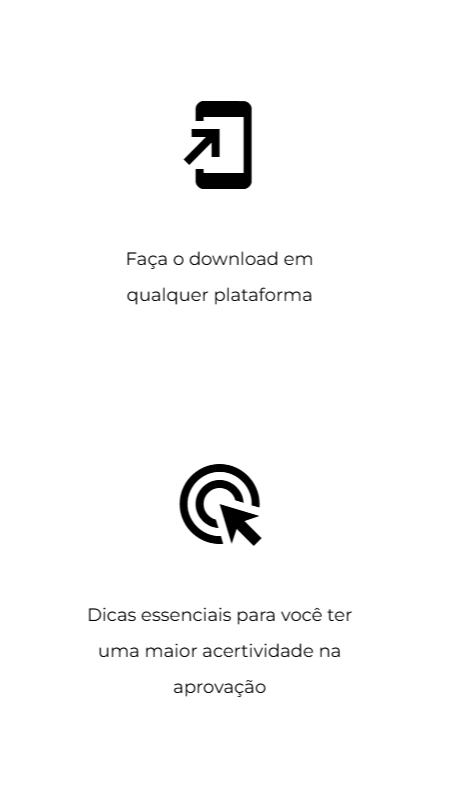 Faça o download em qualquer plataforma

Dicas essenciais para você ter uma maior acertividade na aprovação