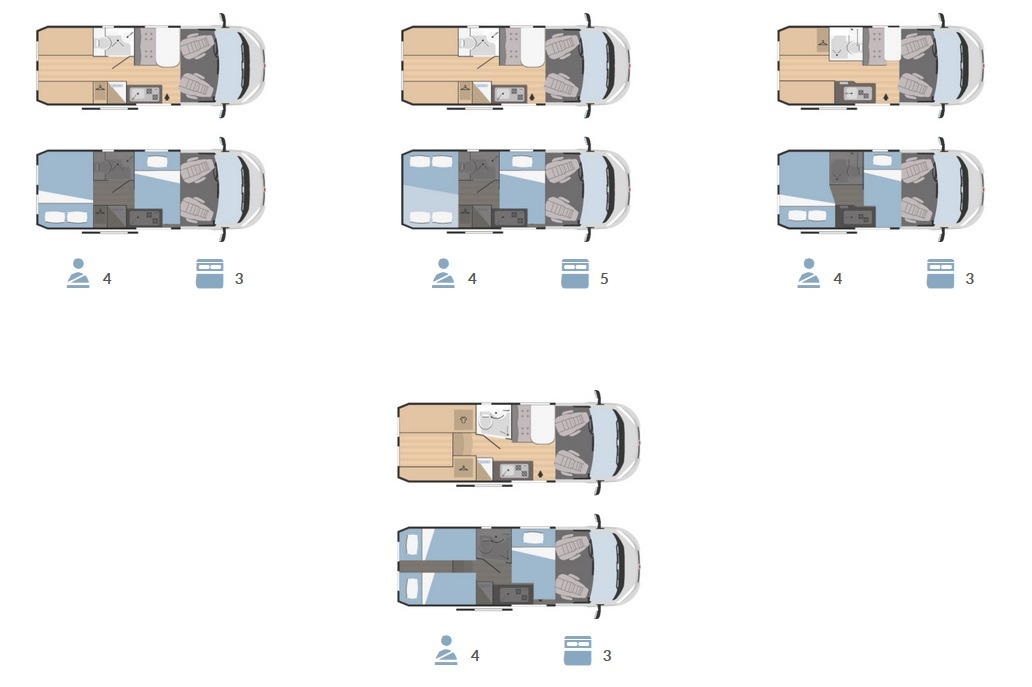 4 3

4 5

4 3

4 3