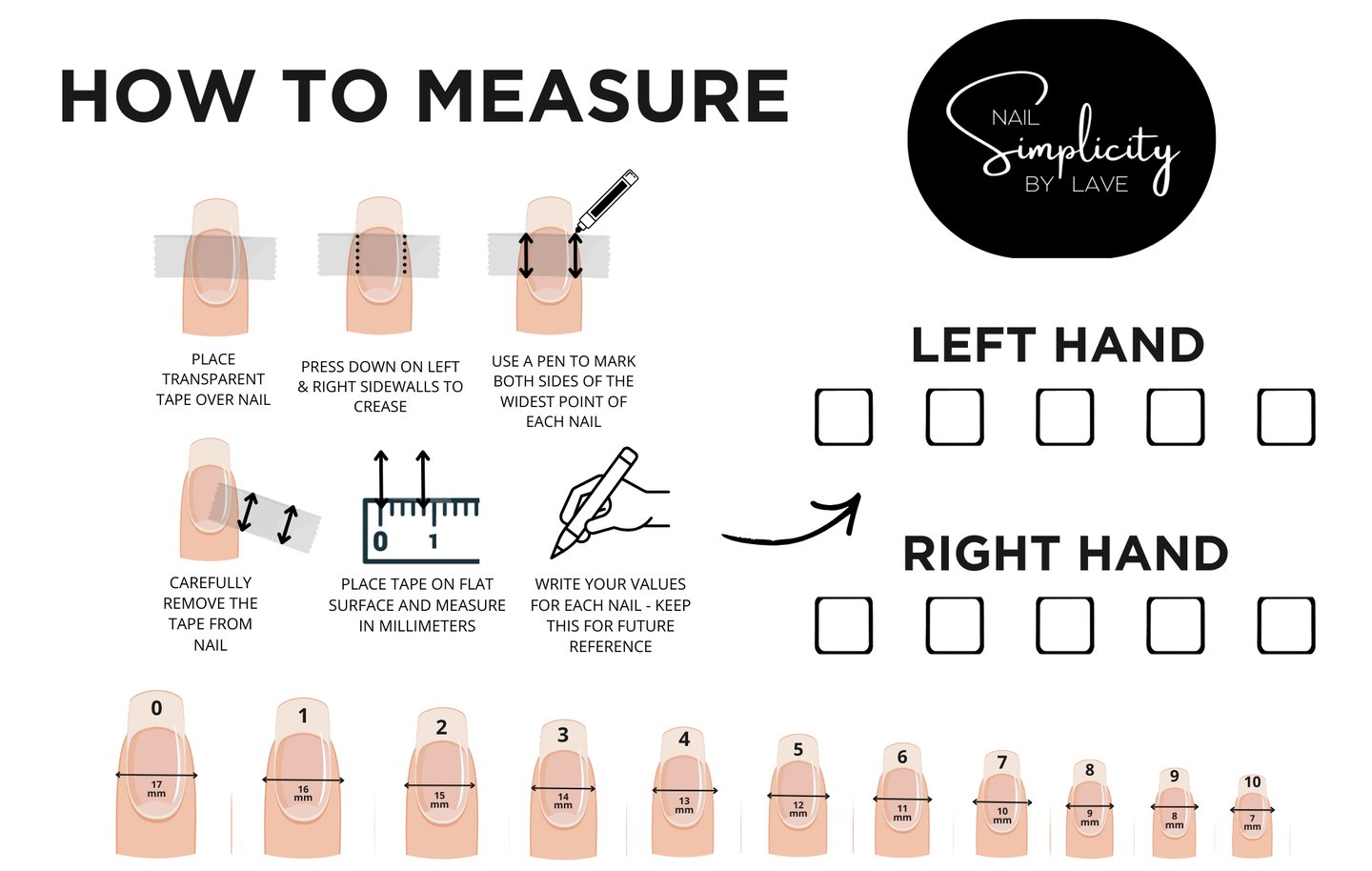 HOW TO MEASURE

NAIL Simplicity BY LAVE

PLACE TRANSPARENT TAPE OVER NAIL

PRESS DOWN ON LEFT & RIGHT SIDEWALLS TO CREASE

USE A PEN TO MARK BOTH SIDES OF THE WIDEST POINT OF EACH NAIL

CAREFULLY REMOVE THE TAPE FROM NAIL

0 1

PLACE TAPE ON FLAT SURFACE AND MEASURE IN MILLIMETERS

WRITE YOUR VALUES FOR EACH NAIL - KEEP THIS FOR FUTURE REFERENCE

LEFT HAND

RIGHT HAND

0 17 mm
1 16 mm
2 15 mm
3 14 mm
4 13 mm
5 12 mm
6 11 mm
7 10 mm
8 9 mm
9 8 mm
10 7 mm