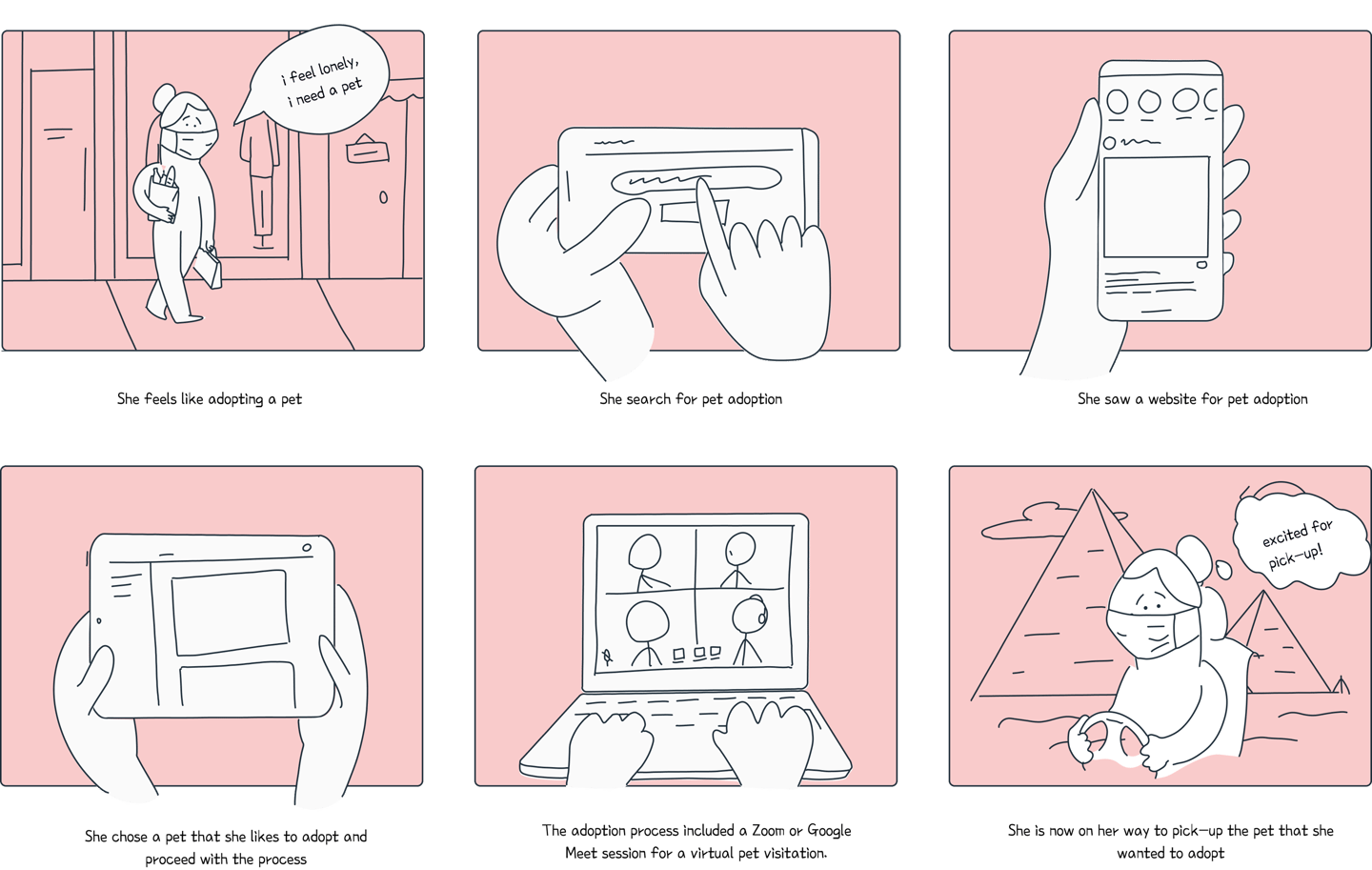 i feel lonely, i need a pet

She feels like adopting a pet

She search for pet adoption

She saw a website for pet adoption

She chose a pet that she likes to adopt and proceed with the process

The adoption process included a Zoom or Google Meet session for a virtual pet visitation.

excited for pick-up!

She is now on her way to pick-up the pet that she wanted to adopt