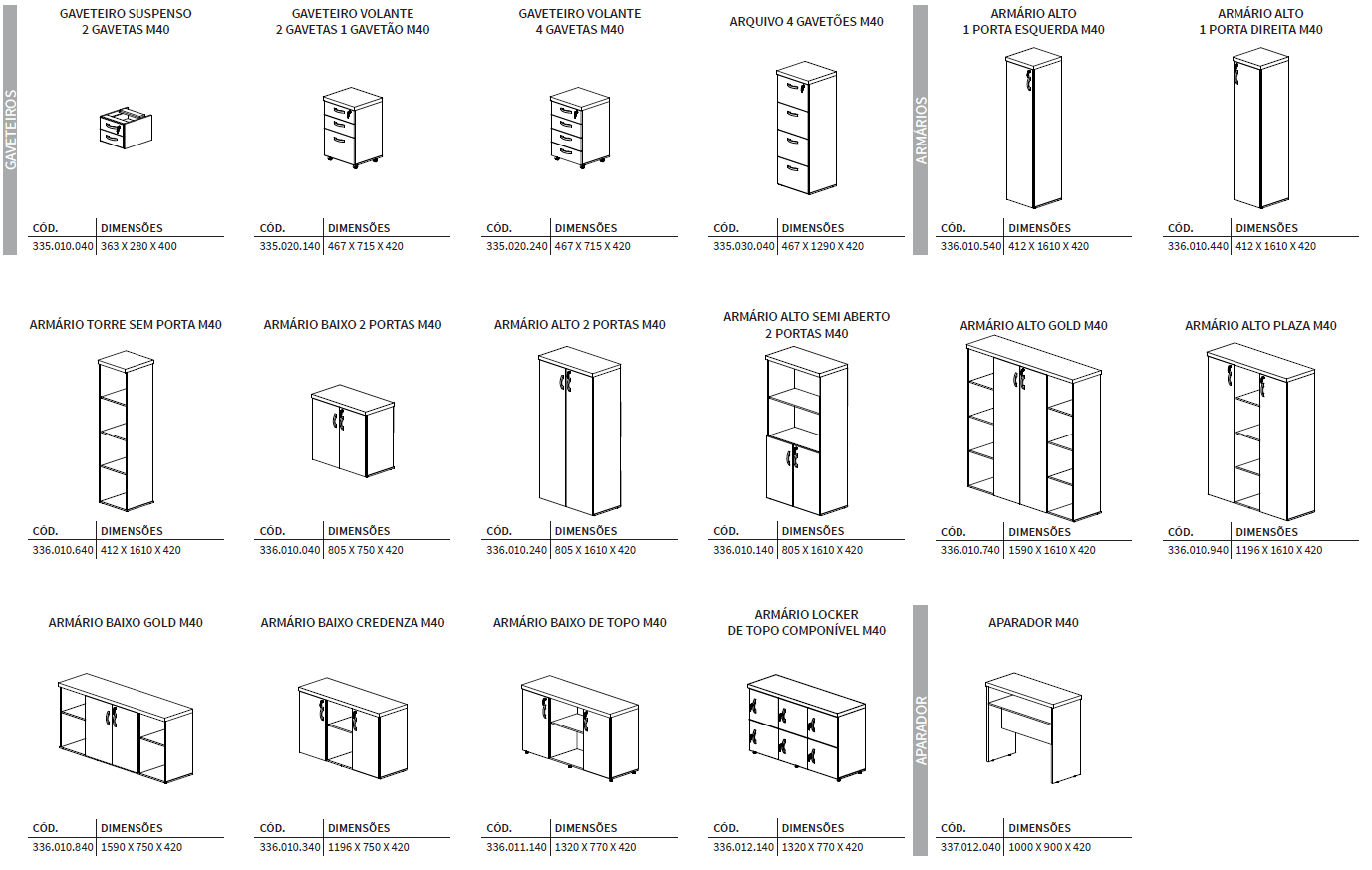 GAVETEIROS

GAVETEIRO SUSPENSO
2 GAVETAS M40

| CÓD. | DIMENSÕES |
|---|---|
| 335.010.040 | 363 X 280 X 400 |

GAVETEIRO VOLANTE
2 GAVETAS 1 GAVETÃO M40

| CÓD. | DIMENSÕES |
|---|---|
| 335.020.140 | 467 X 715 X 420 |

GAVETEIRO VOLANTE
4 GAVETAS M40

| CÓD. | DIMENSÕES |
|---|---|
| 335.020.240 | 467 X 715 X 420 |

ARQUIVO 4 GAVETÕES M40

| CÓD. | DIMENSÕES |
|---|---|
| 335.030.040 | 467 X 1290 X 420 |

ARMÁRIOS

ARMÁRIO ALTO
1 PORTA ESQUERDA M40

| CÓD. | DIMENSÕES |
|---|---|
| 336.010.540 | 412 X 1610 X 420 |

ARMÁRIO ALTO
1 PORTA DIREITA M40

| CÓD. | DIMENSÕES |
|---|---|
| 336.010.440 | 412 X 1610 X 420 |

ARMÁRIO TORRE SEM PORTA M40

| CÓD. | DIMENSÕES |
|---|---|
| 336.010.640 | 412 X 1610 X 420 |

ARMÁRIO BAIXO 2 PORTAS M40

| CÓD. | DIMENSÕES |
|---|---|
| 336.010.040 | 805 X 750 X 420 |

ARMÁRIO ALTO 2 PORTAS M40

| CÓD. | DIMENSÕES |
|---|---|
| 336.010.240 | 805 X 1610 X 420 |

ARMÁRIO ALTO SEMI ABERTO
2 PORTAS M40

| CÓD. | DIMENSÕES |
|---|---|
| 336.010.140 | 805 X 1610 X 420 |

ARMÁRIO ALTO GOLD M40

| CÓD. | DIMENSÕES |
|---|---|
| 336.010.740 | 1590 X 1610 X 420 |

ARMÁRIO ALTO PLAZA M40

| CÓD. | DIMENSÕES |
|---|---|
| 336.010.940 | 1196 X 1610 X 420 |

ARMÁRIO BAIXO GOLD M40

| CÓD. | DIMENSÕES |
|---|---|
| 336.010.840 | 1590 X 750 X 420 |

ARMÁRIO BAIXO CREDENZA M40

| CÓD. | DIMENSÕES |
|---|---|
| 336.010.340 | 1196 X 750 X 420 |

ARMÁRIO BAIXO DE TOPO M40

| CÓD. | DIMENSÕES |
|---|---|
| 336.011.140 | 1320 X 770 X 420 |

ARMÁRIO LOCKER
DE TOPO COMPONÍVEL M40

| CÓD. | DIMENSÕES |
|---|---|
| 336.012.140 | 1320 X 770 X 420 |

APARADOR

APARADOR M40

| CÓD. | DIMENSÕES |
|---|---|
| 337.012.040 | 1000 X 900 X 420 |