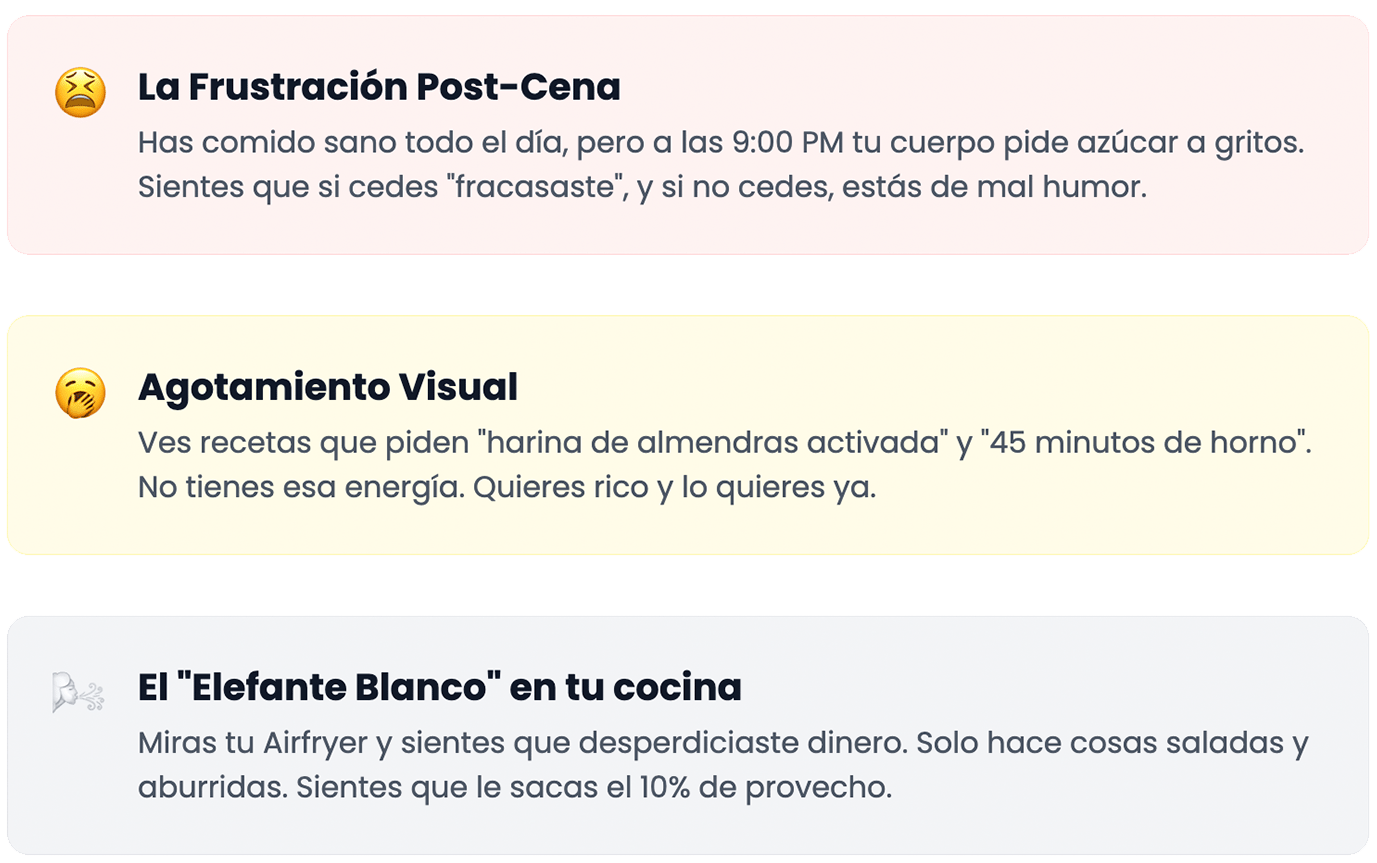 La Frustración Post-Cena

Has comido sano todo el día, pero a las 9:00 PM tu cuerpo pide azúcar a gritos. Sientes que si cedes "fracasaste", y si no cedes, estás de mal humor.

Agotamiento Visual

Ves recetas que piden "harina de almendras activada" y "45 minutos de horno". No tienes esa energía. Quieres rico y lo quieres ya.

El "Elefante Blanco" en tu cocina

Miras tu Airfryer y sientes que desperdiciaste dinero. Solo hace cosas saladas y aburridas. Sientes que le sacas el 10% de provecho.