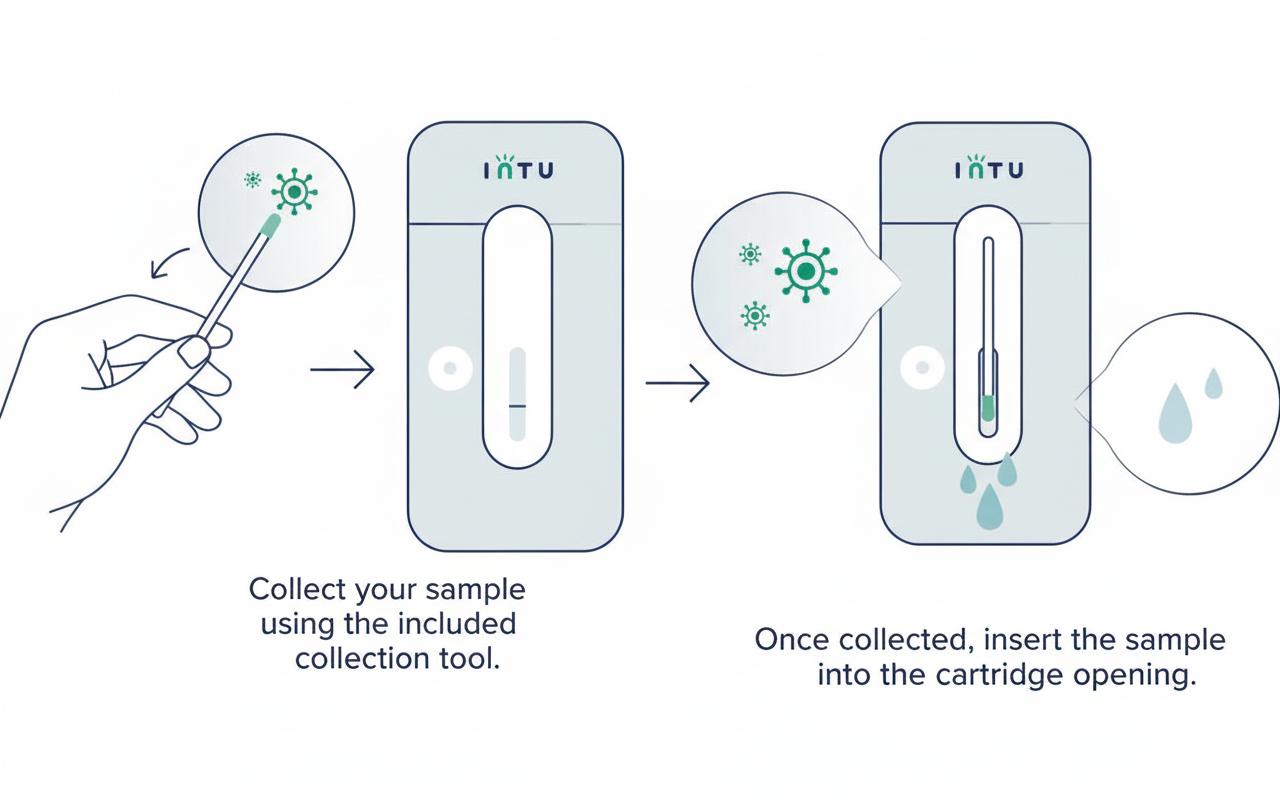 INTU

INTU

Collect your sample using the included collection tool.

Once collected, insert the sample into the cartridge opening.