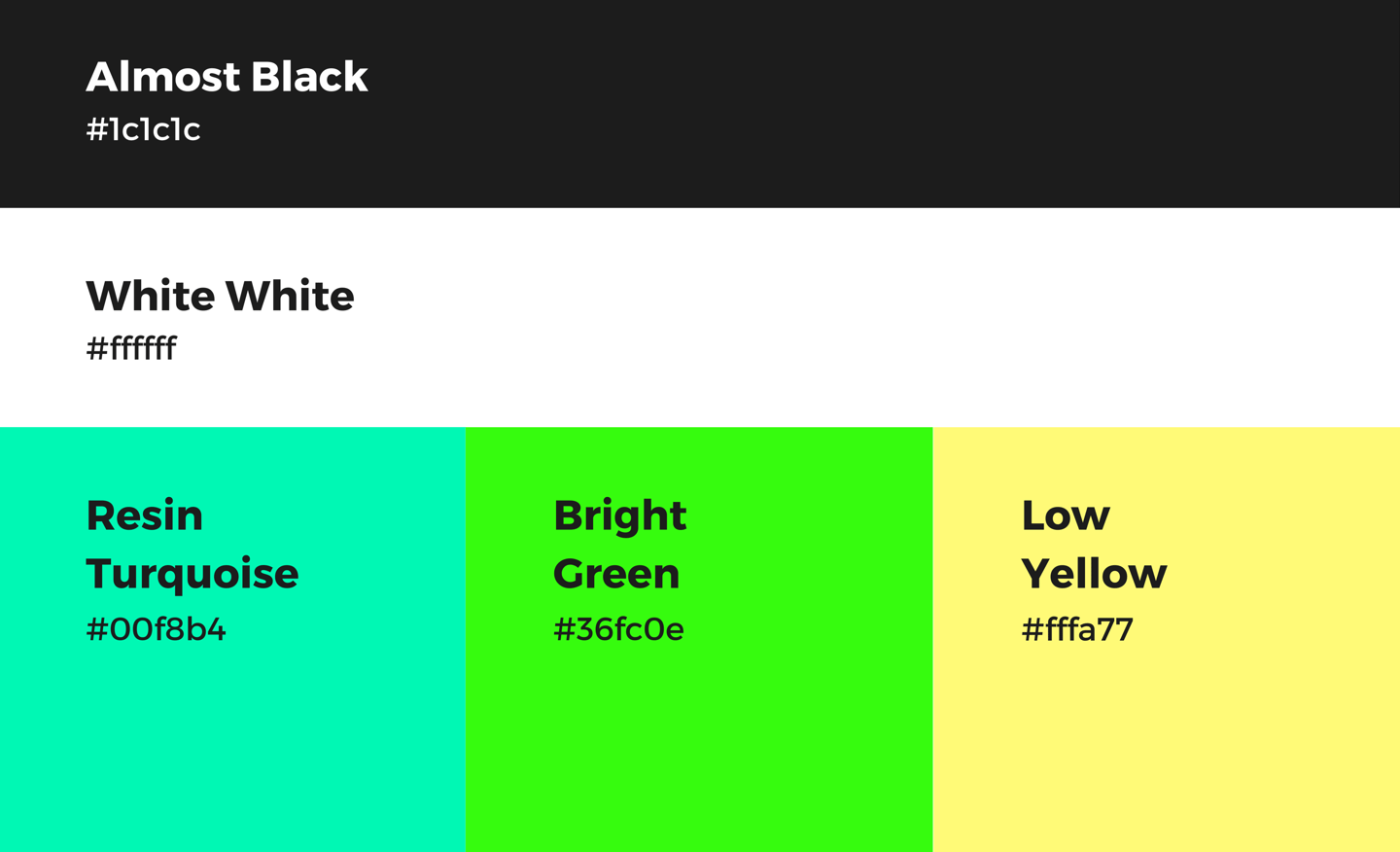 Almost Black
#1c1c1c

White White
#ffffff

Resin Turquoise
#00f8b4

Bright Green
#36fc0e

Low Yellow
#fffa77