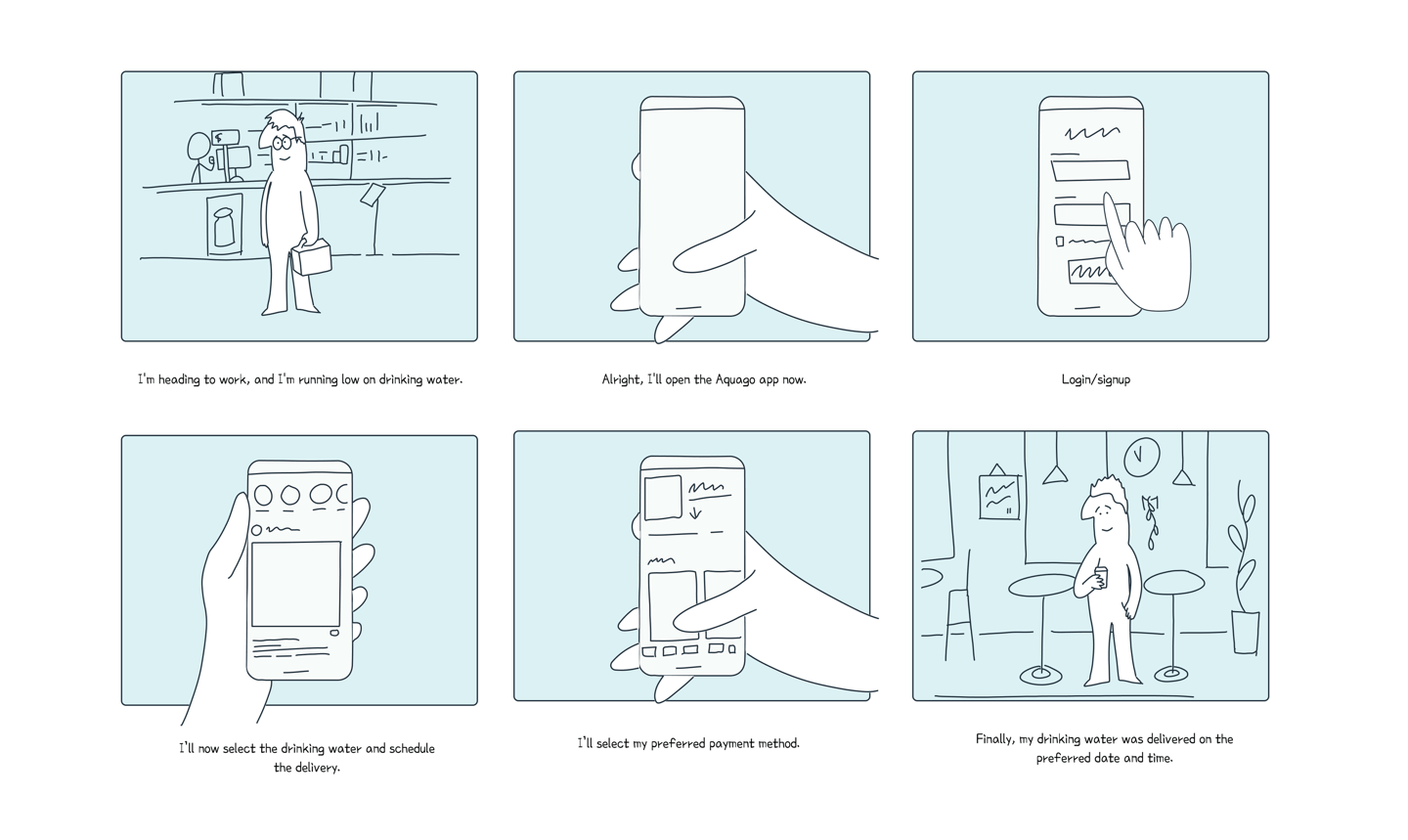 I'm heading to work, and I'm running low on drinking water.

Alright, I'll open the Aquago app now.

Login/signup

I'll now select the drinking water and schedule the delivery.

I'll select my preferred payment method.

Finally, my drinking water was delivered on the preferred date and time.