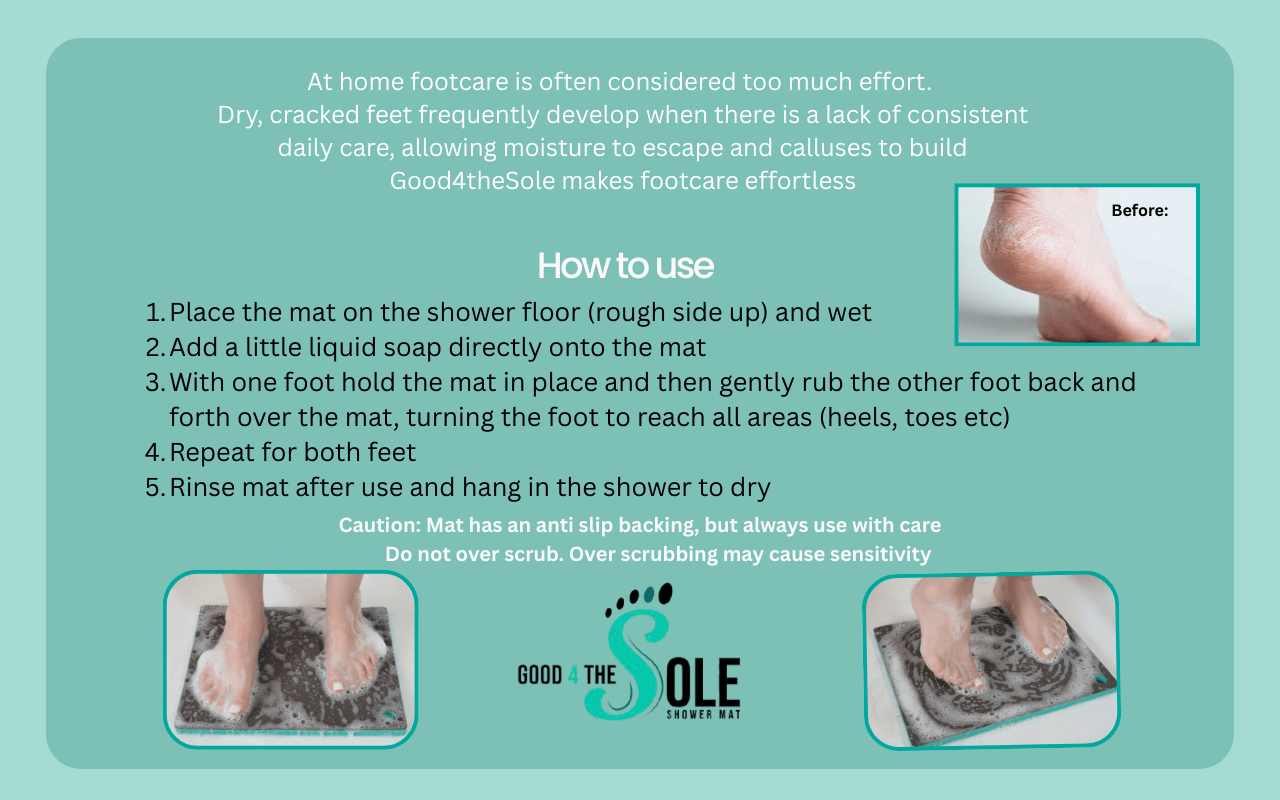 At home footcare is often considered too much effort.
Dry, cracked feet frequently develop when there is a lack of consistent daily care, allowing moisture to escape and calluses to build
Good4theSole makes footcare effortless

Before:

How to use

1. Place the mat on the shower floor (rough side up) and wet
2. Add a little liquid soap directly onto the mat
3. With one foot hold the mat in place and then gently rub the other foot back and forth over the mat, turning the foot to reach all areas (heels, toes etc)
4. Repeat for both feet
5. Rinse mat after use and hang in the shower to dry

Caution: Mat has an anti slip backing, but always use with care
Do not over scrub. Over scrubbing may cause sensitivity

GOOD 4 THE SOLE
SHOWER MAT