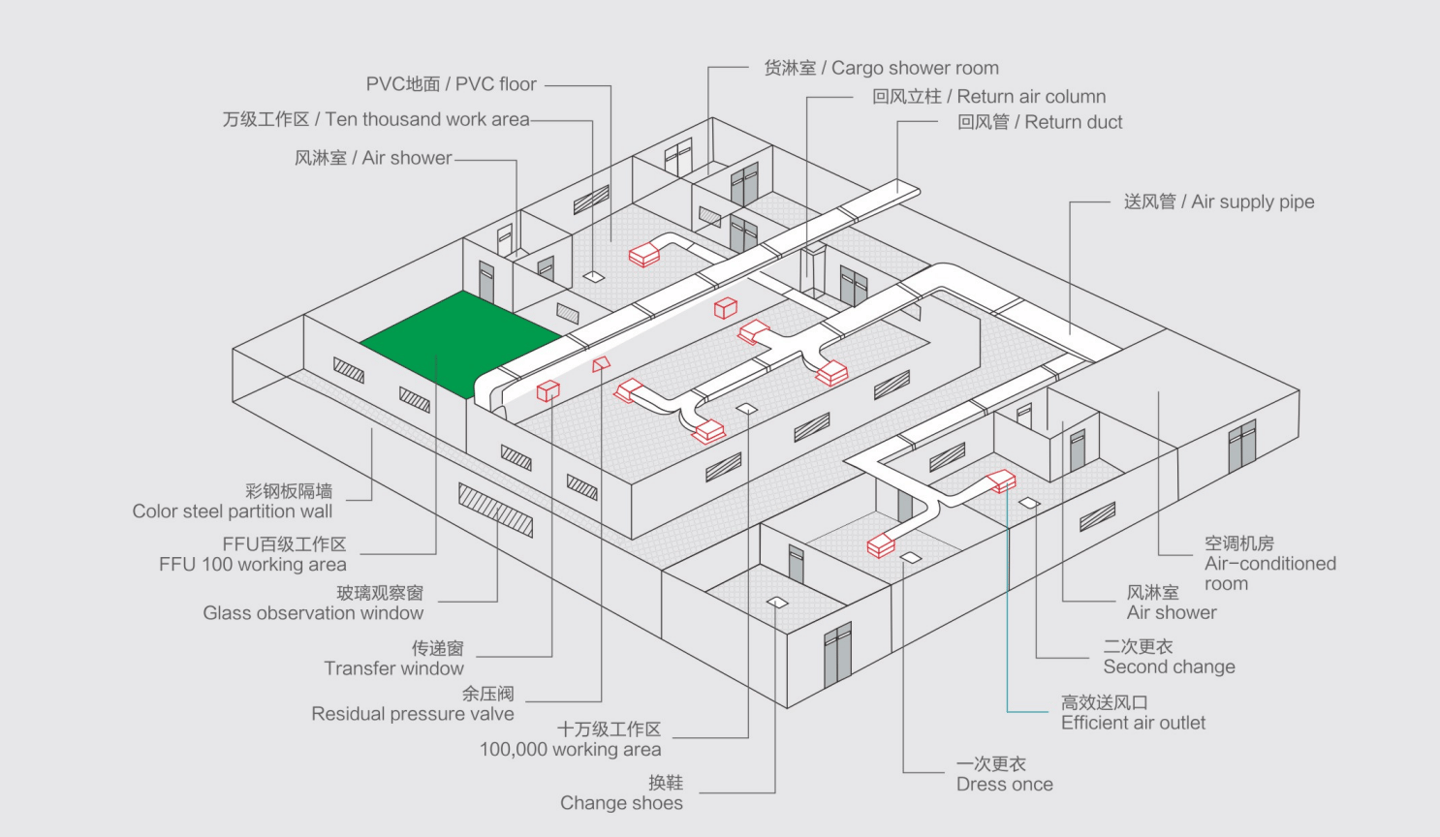 PVC地面 / PVC floor
万级工作区 / Ten thousand work area
风淋室 / Air shower
货淋室 / Cargo shower room
回风立柱 / Return air column
回风管 / Return duct
送风管 / Air supply pipe

彩钢板隔墙
Color steel partition wall

FFU百级工作区
FFU 100 working area

玻璃观察窗
Glass observation window

传递窗
Transfer window

余压阀
Residual pressure valve

十万级工作区
100,000 working area

换鞋
Change shoes

空调机房
Air-conditioned room

风淋室
Air shower

二次更衣
Second change

高效送风口
Efficient air outlet

一次更衣
Dress once