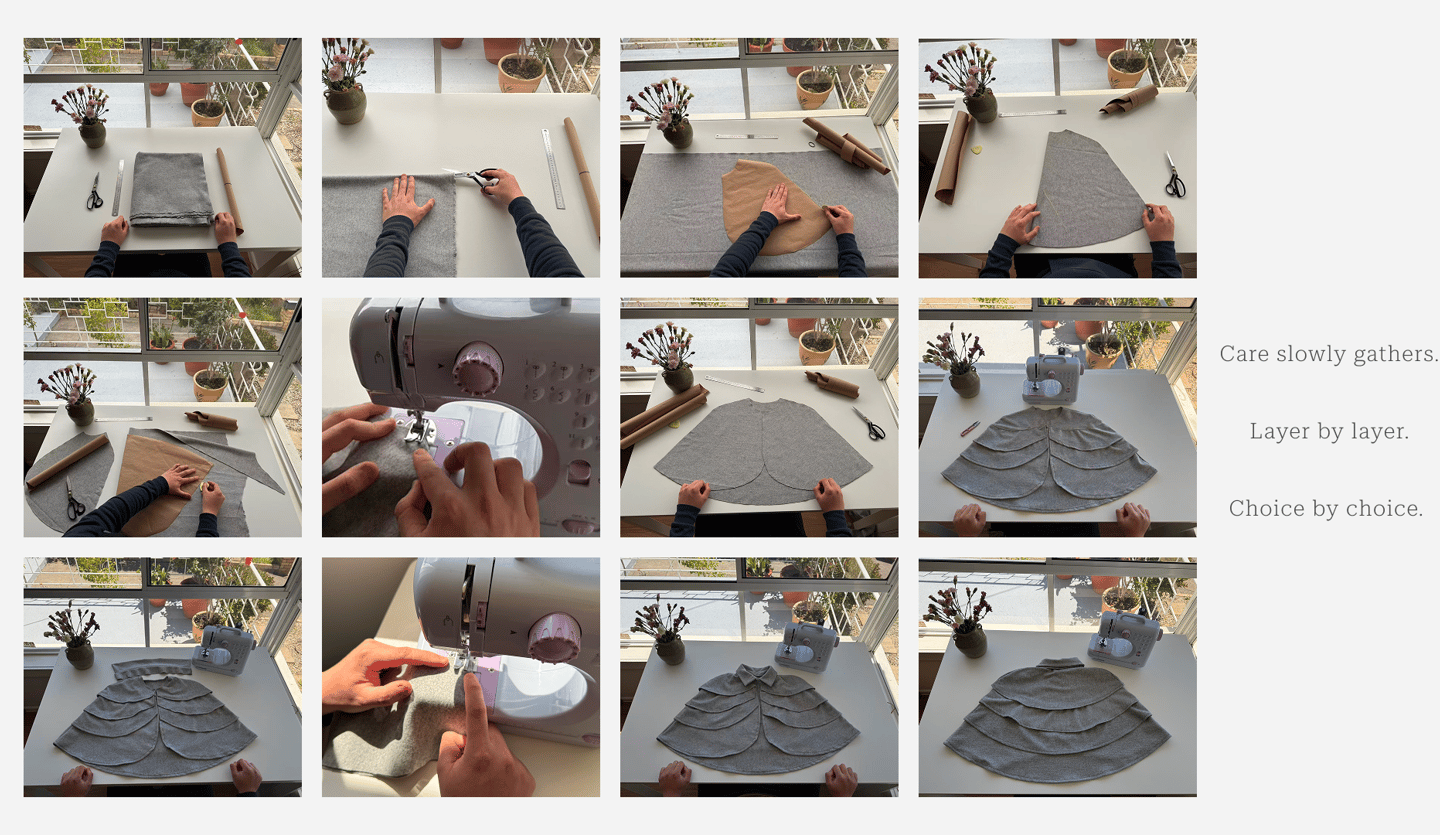 Care slowly gathers.

Layer by layer.

Choice by choice.