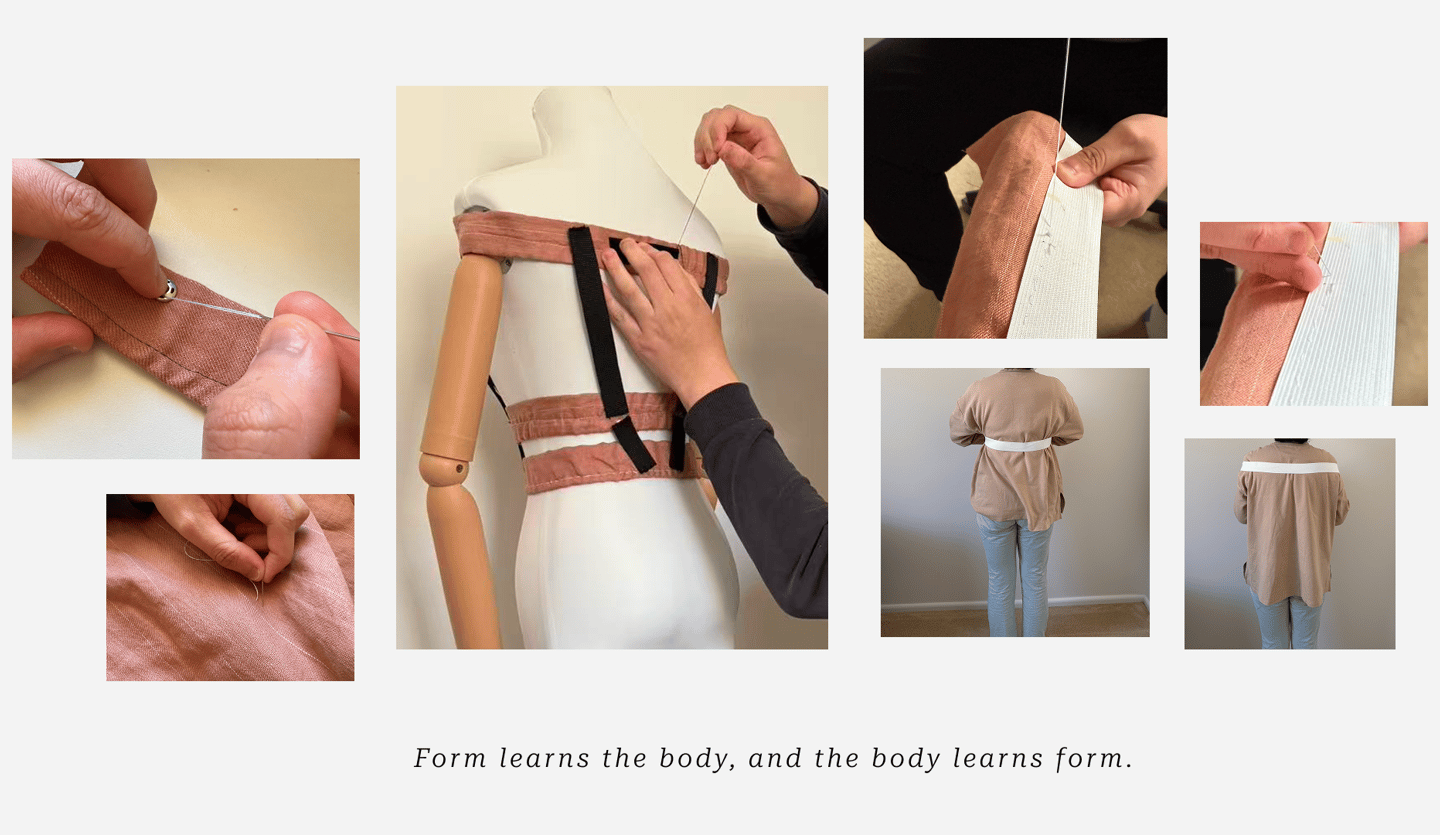 Form learns the body, and the body learns form.