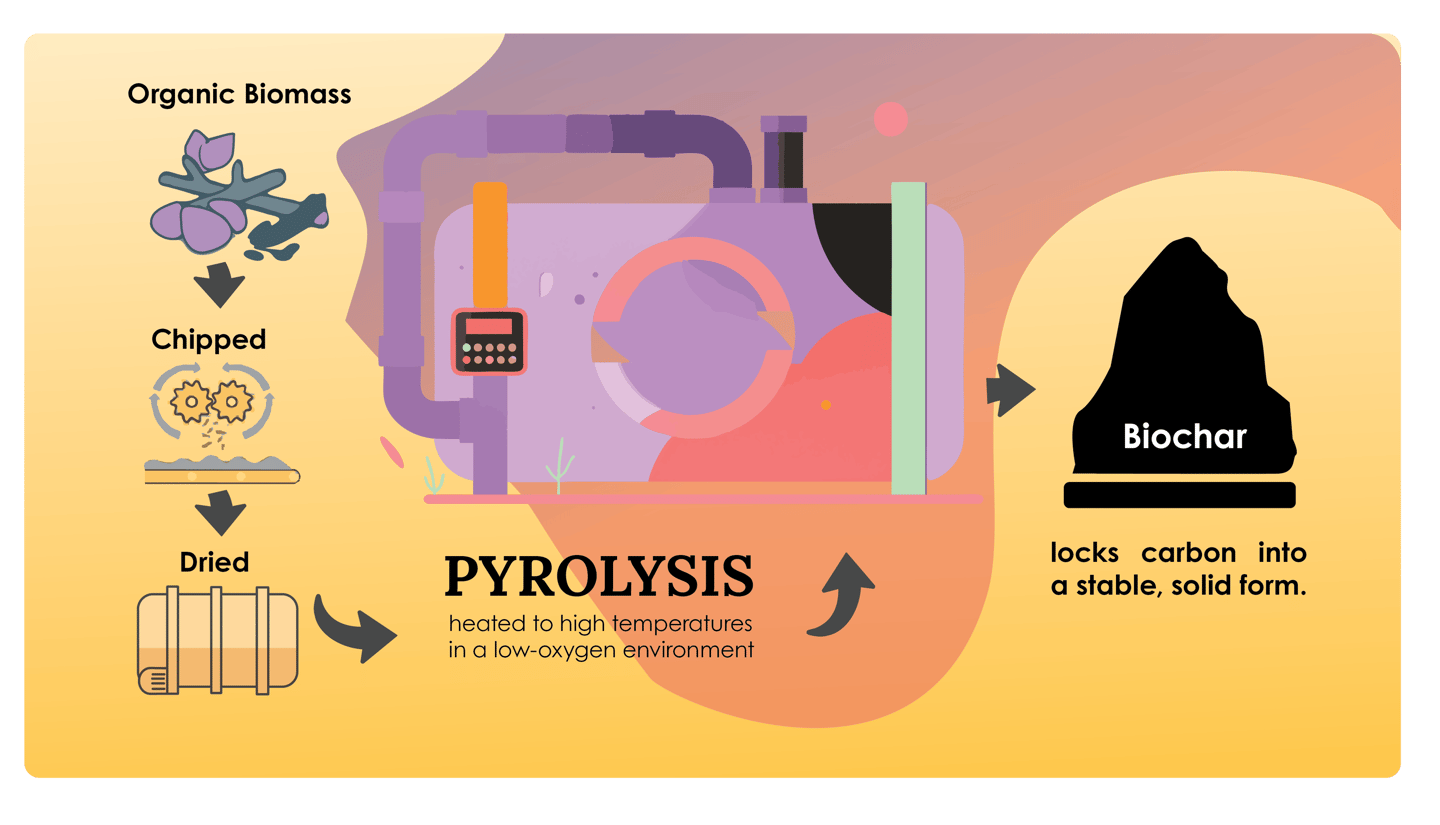 Organic Biomass

Chipped

Dried

PYROLYSIS

heated to high temperatures in a low-oxygen environment

Biochar

locks carbon into a stable, solid form.