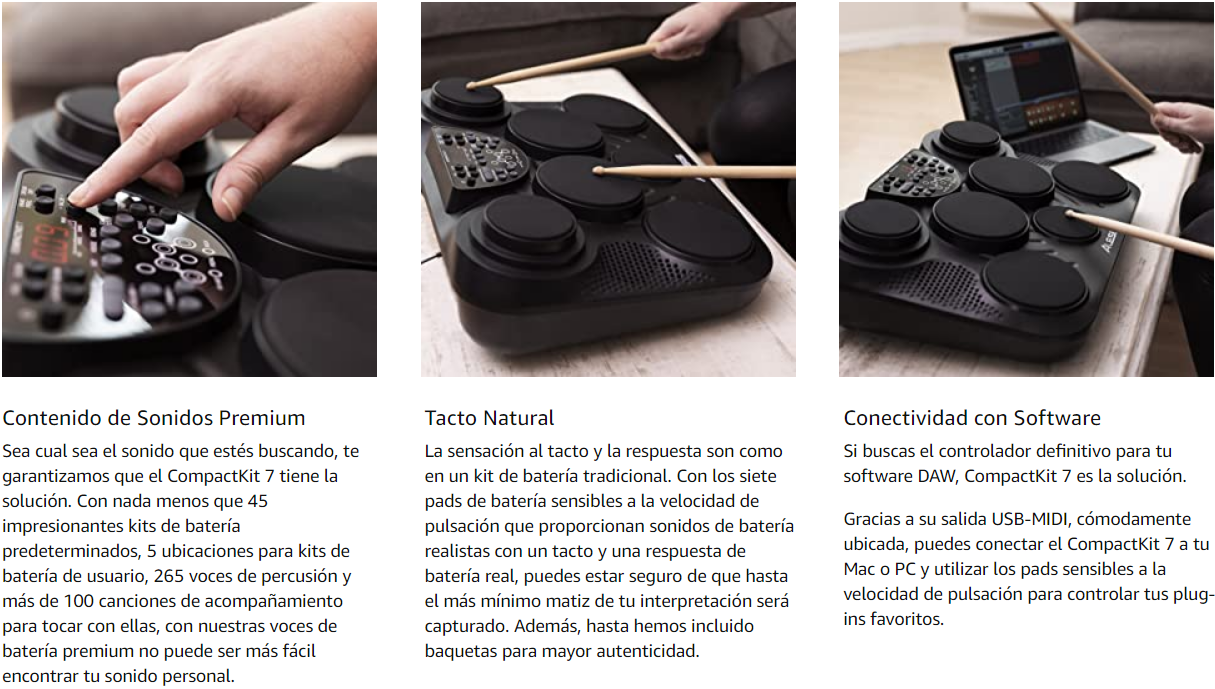 Contenido de Sonidos Premium

Sea cual sea el sonido que estés buscando, te garantizamos que el CompactKit 7 tiene la solución. Con nada menos que 45 impresionantes kits de batería predeterminados, 5 ubicaciones para kits de batería de usuario, 265 voces de percusión y más de 100 canciones de acompañamiento para tocar con ellas, con nuestras voces de batería premium no puede ser más fácil encontrar tu sonido personal.

Tacto Natural

La sensación al tacto y la respuesta son como en un kit de batería tradicional. Con los siete pads de batería sensibles a la velocidad de pulsación que proporcionan sonidos de batería realistas con un tacto y una respuesta de batería real, puedes estar seguro de que hasta el más mínimo matiz de tu interpretación será capturado. Además, hasta hemos incluido baquetas para mayor autenticidad.

Conectividad con Software

Si buscas el controlador definitivo para tu software DAW, CompactKit 7 es la solución.

Gracias a su salida USB-MIDI, cómodamente ubicada, puedes conectar el CompactKit 7 a tu Mac o PC y utilizar los pads sensibles a la velocidad de pulsación para controlar tus plug-ins favoritos.