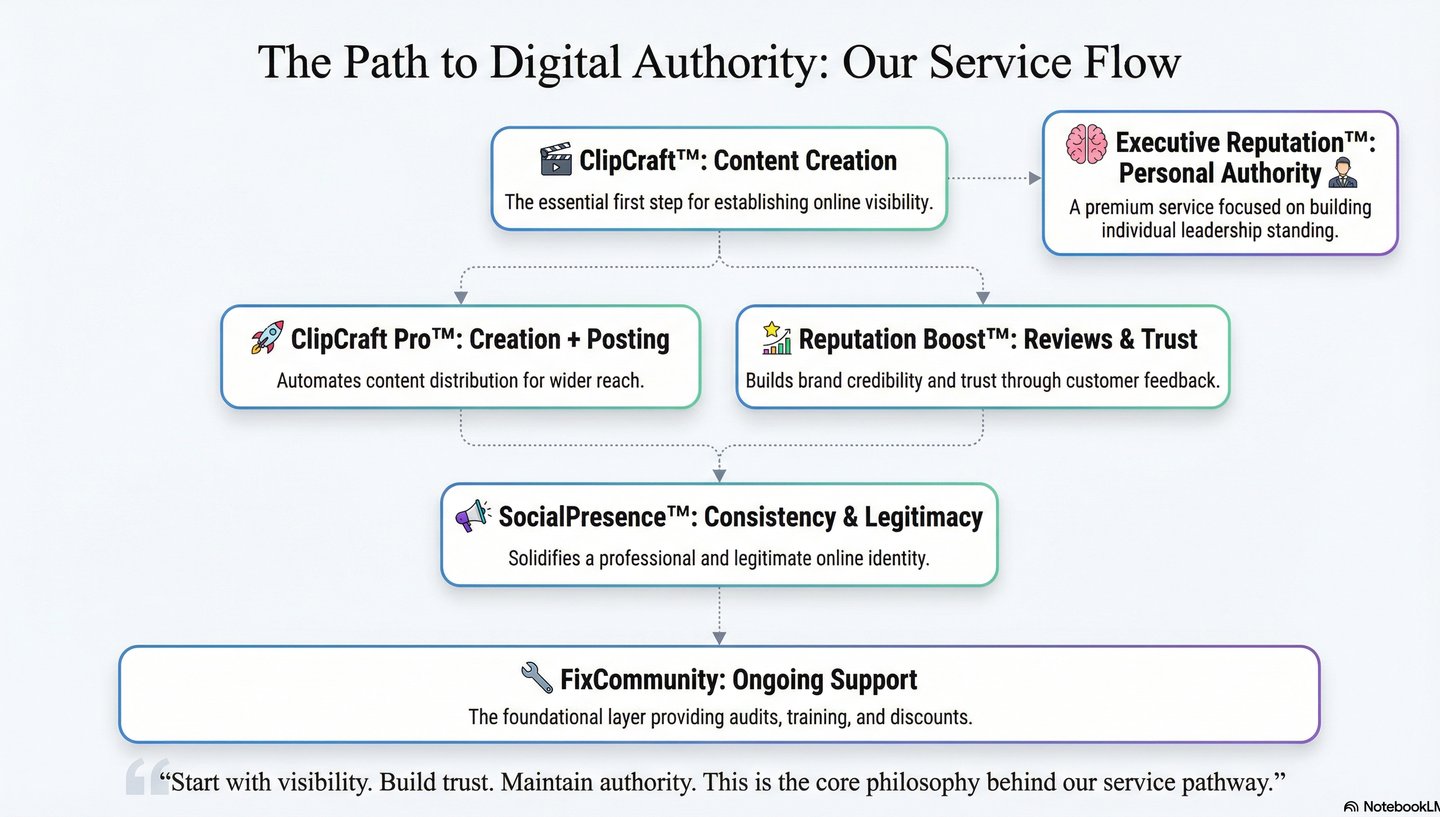 The Path to Digital Authority: Our Service Flow

ClipCraft™: Content Creation
The essential first step for establishing online visibility.

Executive Reputation™: Personal Authority
A premium service focused on building individual leadership standing.

ClipCraft Pro™: Creation + Posting
Automates content distribution for wider reach.

Reputation Boost™: Reviews & Trust
Builds brand credibility and trust through customer feedback.

SocialPresence™: Consistency & Legitimacy
Solidifies a professional and legitimate online identity.

FixCommunity: Ongoing Support
The foundational layer providing audits, training, and discounts.

“Start with visibility. Build trust. Maintain authority. This is the core philosophy behind our service pathway.”

NotebookLM