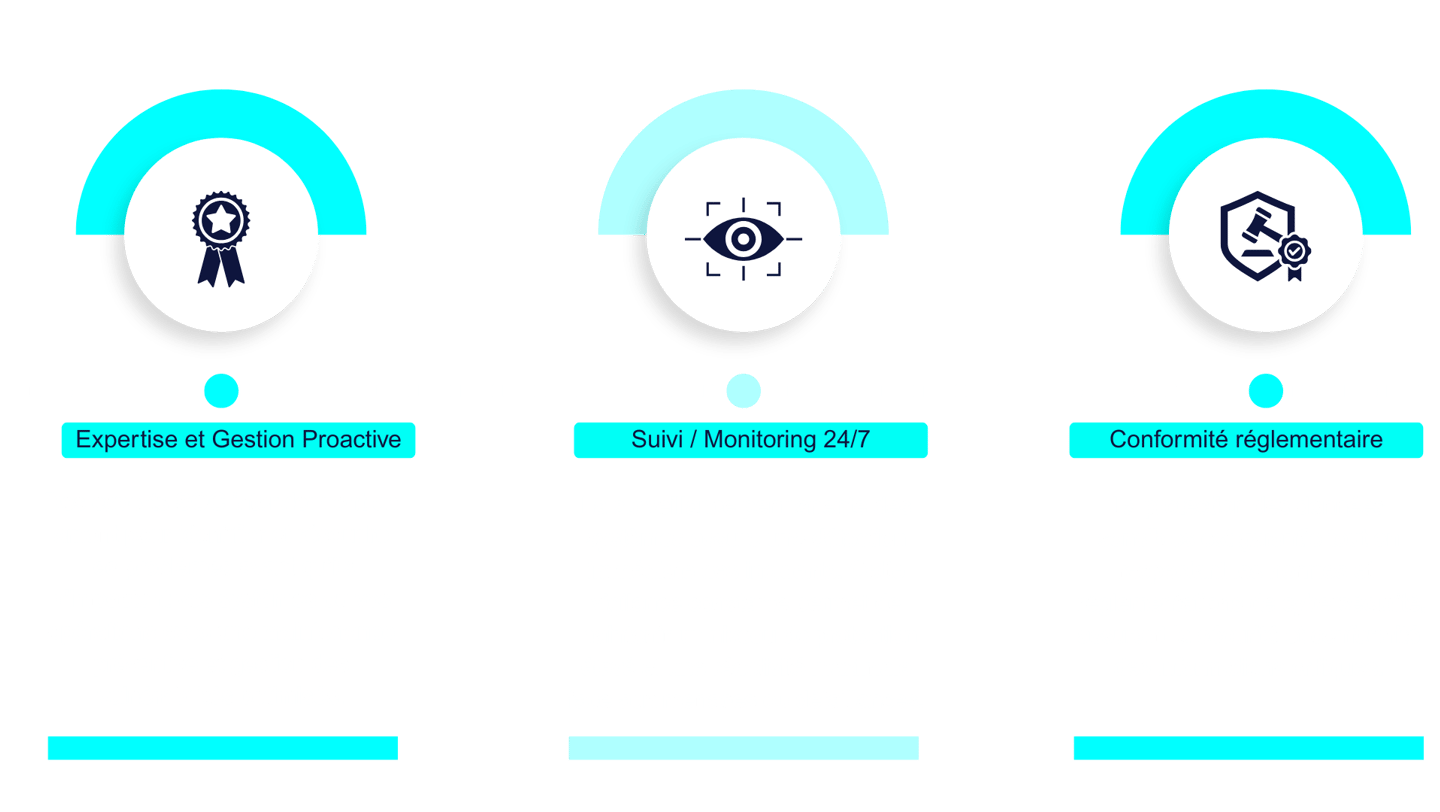 Expertise et Gestion Proactive

Suivi / Monitoring 24/7

Conformité réglementaire