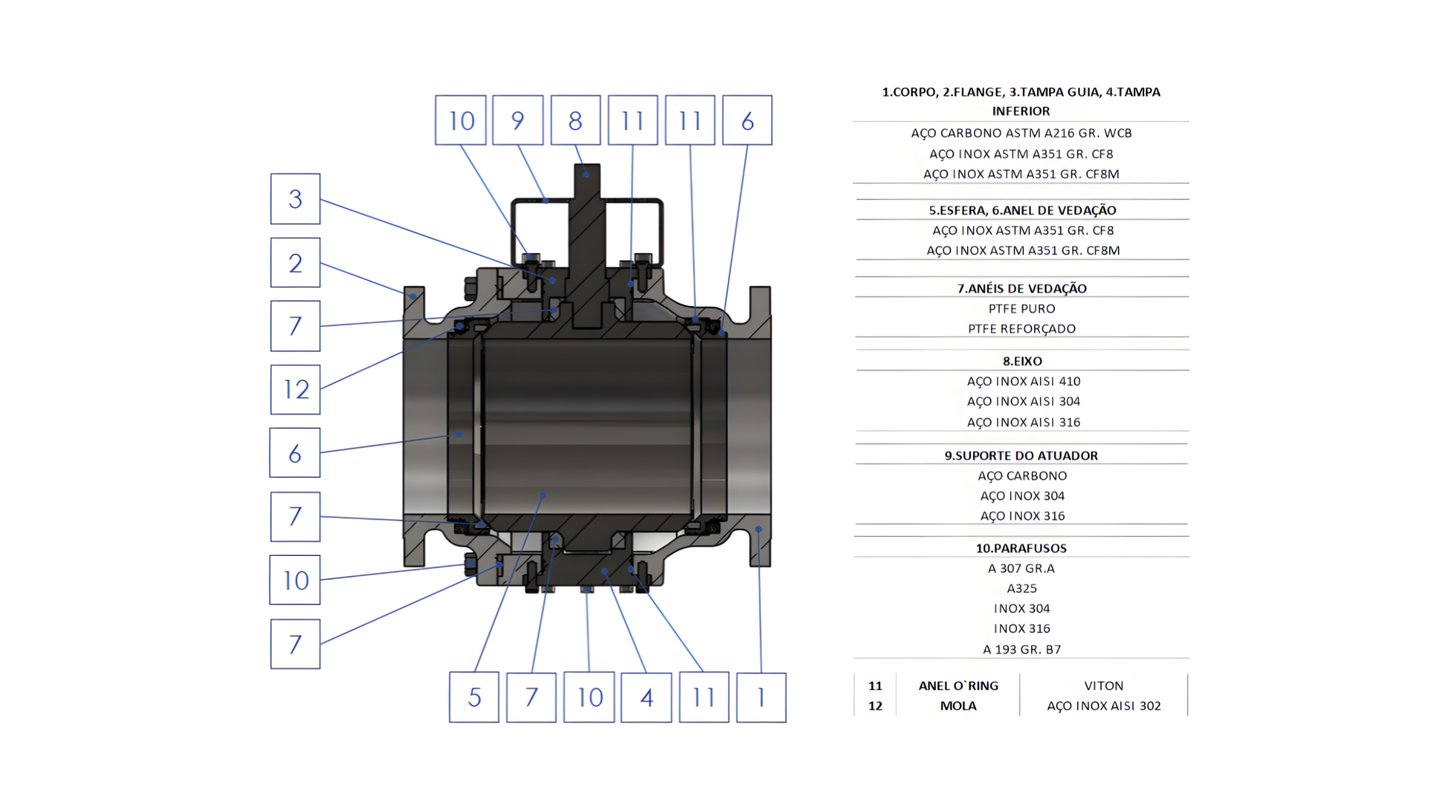 10 9 8 11 11 6

3

2

7

12

6

7

10

7

5 7 10 4 11 1

1.CORPO, 2.FLANGE, 3.TAMPA GUIA, 4.TAMPA INFERIOR

AÇO CARBONO ASTM A216 GR. WCB
AÇO INOX ASTM A351 GR. CF8
AÇO INOX ASTM A351 GR. CF8M

5.ESFERA, 6.ANEL DE VEDAÇÃO

AÇO INOX ASTM A351 GR. CF8
AÇO INOX ASTM A351 GR. CF8M

7.ANÉIS DE VEDAÇÃO

PTFE PURO
PTFE REFORÇADO

8.EIXO

AÇO INOX AISI 410
AÇO INOX AISI 304
AÇO INOX AISI 316

9.SUPORTE DO ATUADOR

AÇO CARBONO
AÇO INOX 304
AÇO INOX 316

10.PARAFUSOS

A 307 GR.A
A325
INOX 304
INOX 316
A 193 GR. B7

| 11 | ANEL O`RING | VITON |
|---|---|---|
| 12 | MOLA | AÇO INOX AISI 302 |