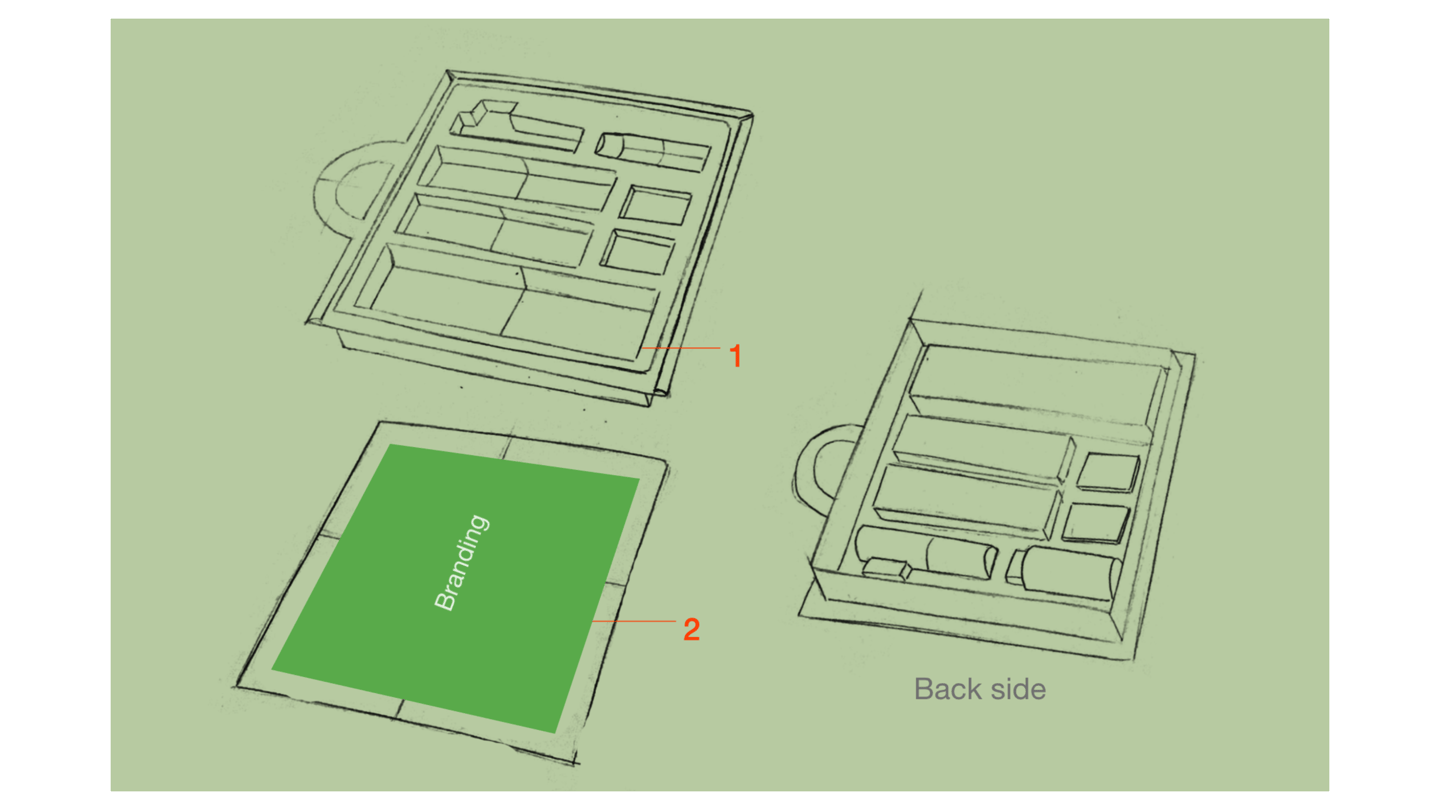 1

Branding

2

Back side