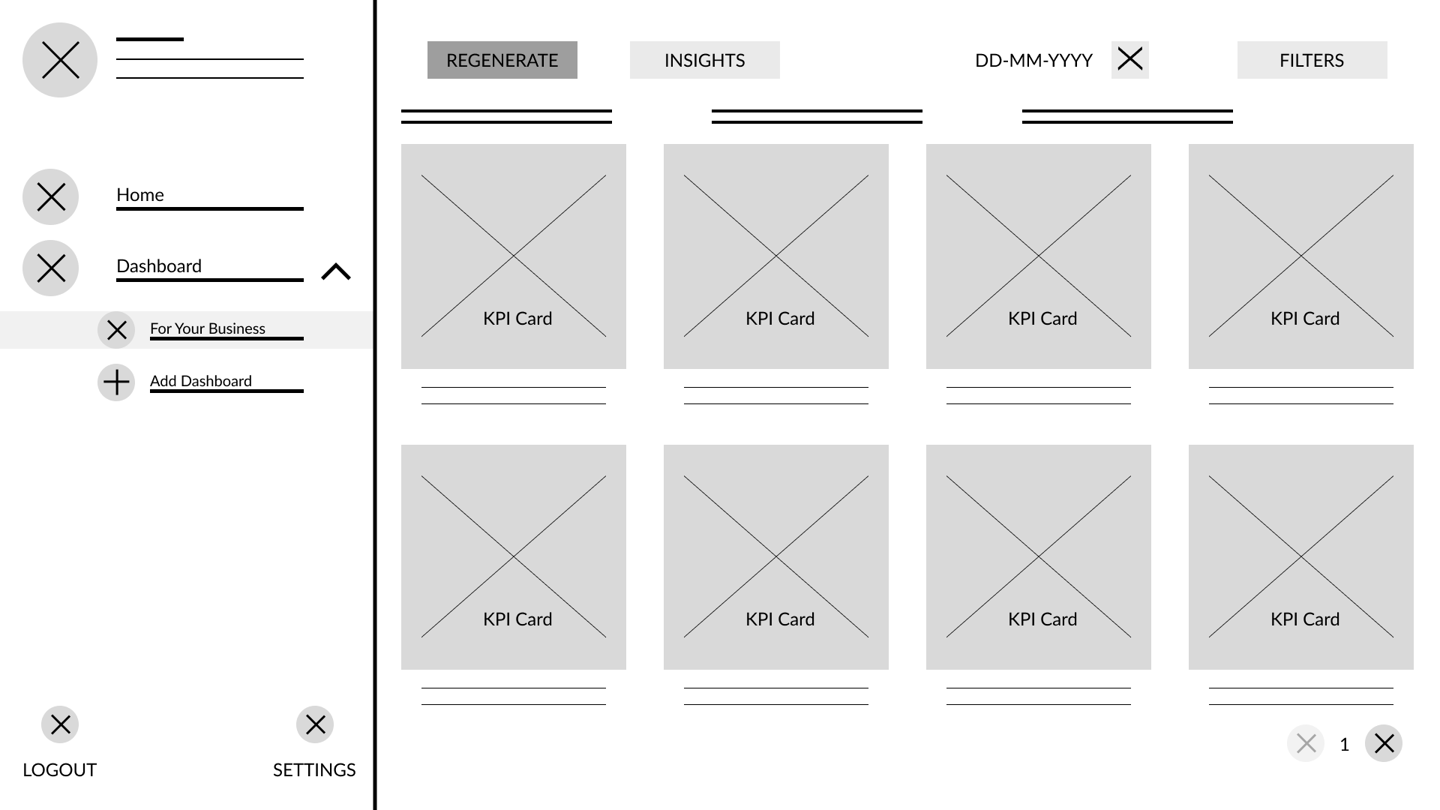 Home

Dashboard

For Your Business

Add Dashboard

LOGOUT

SETTINGS

REGENERATE

INSIGHTS

DD-MM-YYYY

FILTERS

KPI Card

KPI Card

KPI Card

KPI Card

KPI Card

KPI Card

KPI Card

KPI Card

1