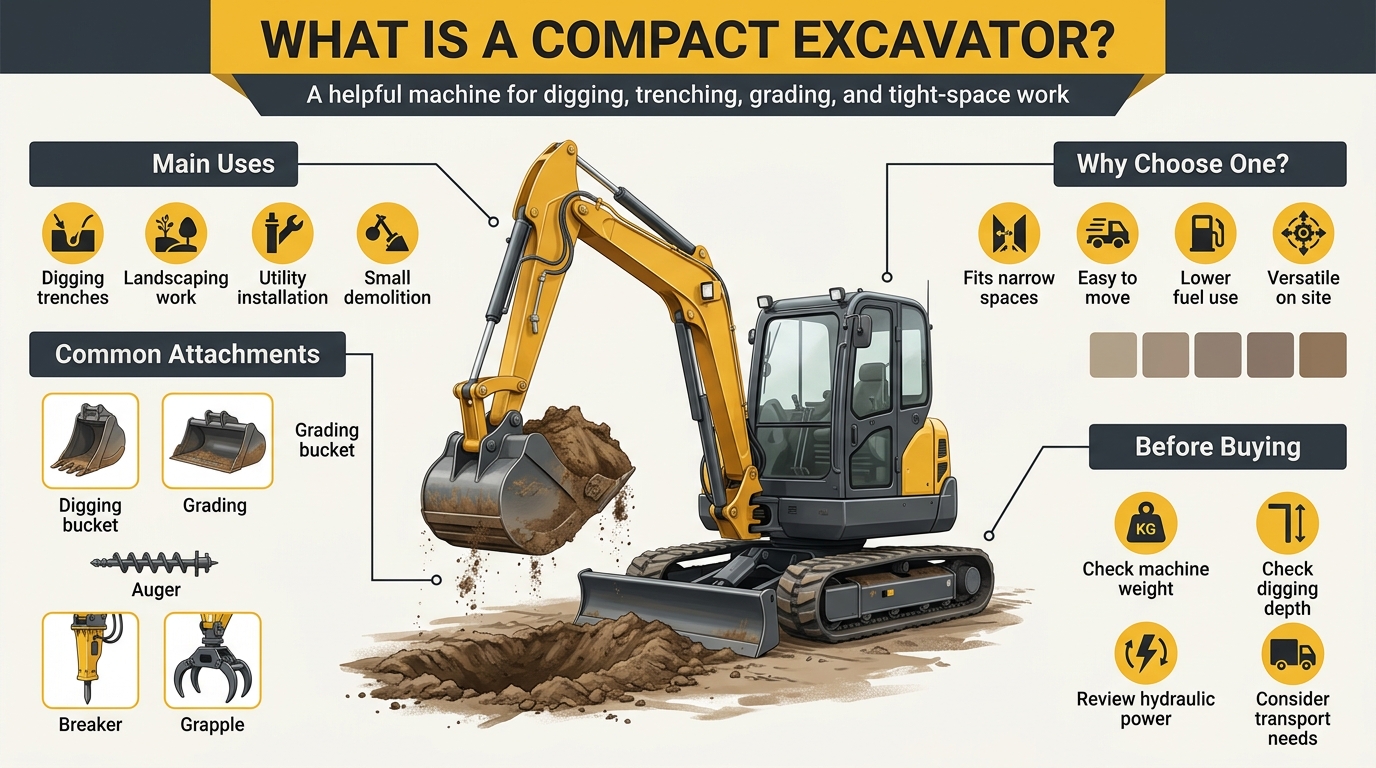 WHAT IS A COMPACT EXCAVATOR?

A helpful machine for digging, trenching, grading, and tight-space work

Main Uses

Digging trenches

Landscaping work

Utility installation

Small demolition

Common Attachments

Digging bucket

Grading

Grading bucket

Auger

Breaker

Grapple

Why Choose One?

Fits narrow spaces

Easy to move

Lower fuel use

Versatile on site

Before Buying

KG

Check machine weight

Check digging depth

Review hydraulic power

Consider transport needs