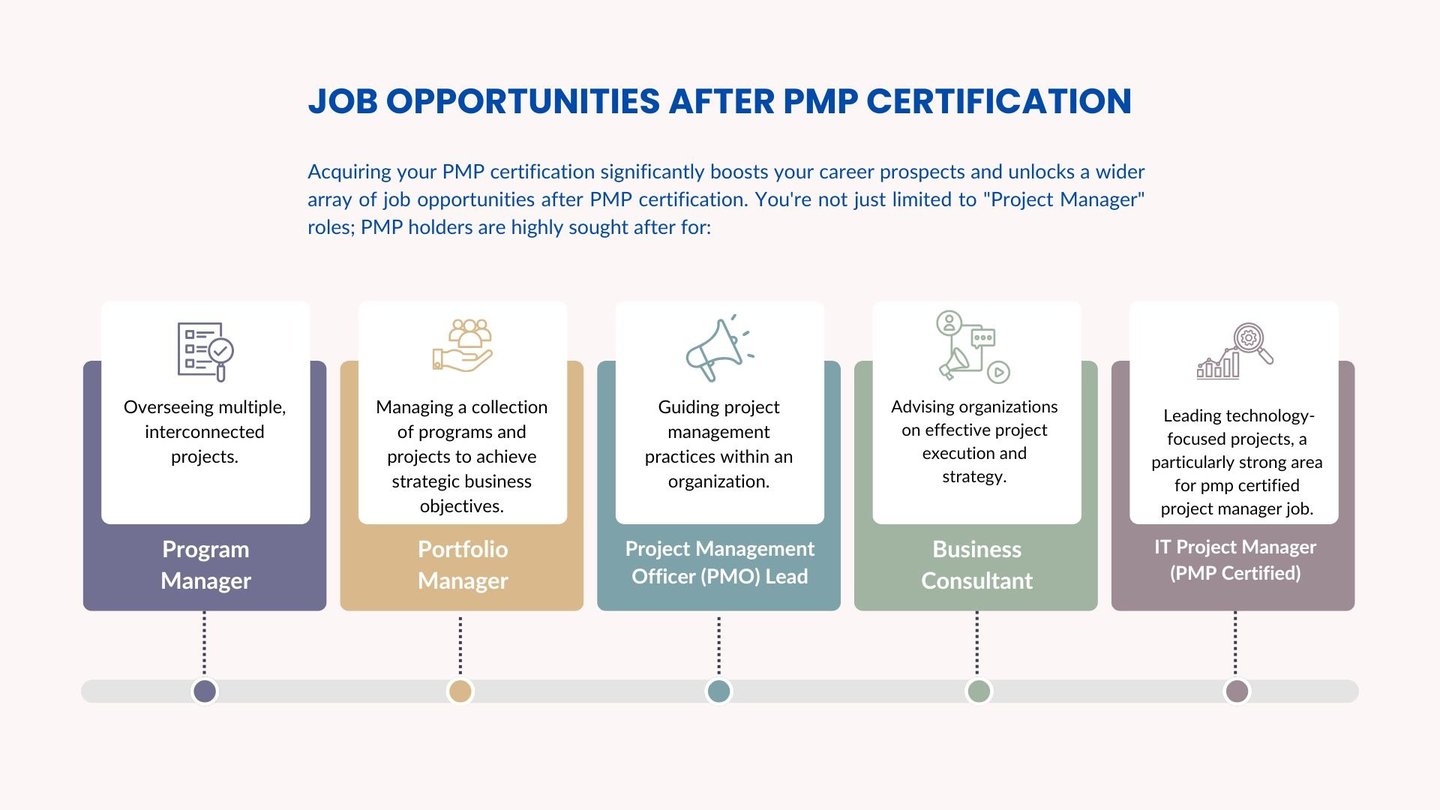 JOB OPPORTUNITIES AFTER PMP CERTIFICATION

Acquiring your PMP certification significantly boosts your career prospects and unlocks a wider array of job opportunities after PMP certification. You're not just limited to "Project Manager" roles; PMP holders are highly sought after for:

Overseeing multiple, interconnected projects.

Program Manager

Managing a collection of programs and projects to achieve strategic business objectives.

Portfolio Manager

Guiding project management practices within an organization.

Project Management Officer (PMO) Lead

Advising organizations on effective project execution and strategy.

Business Consultant

Leading technology-focused projects, a particularly strong area for pmp certified project manager job.

IT Project Manager (PMP Certified)