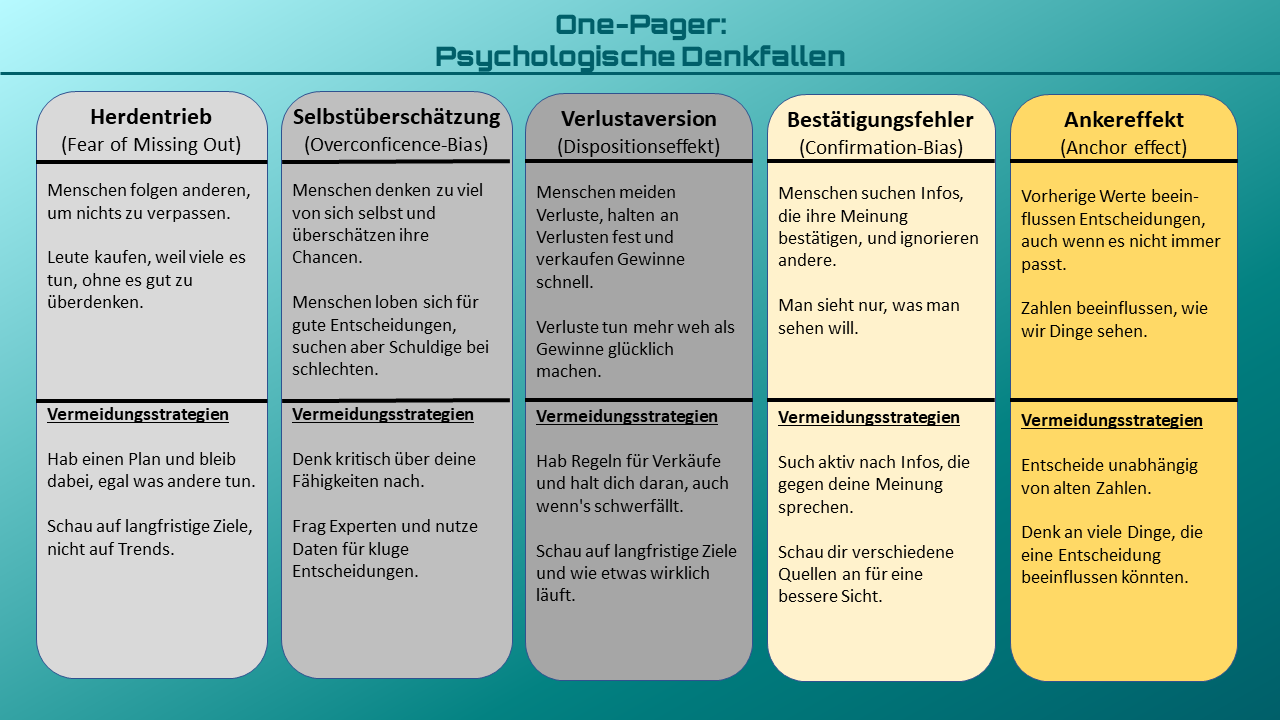 One-Pager:
Psychologische Denkfallen

Herdentrieb
(Fear of Missing Out)

Menschen folgen anderen, um nichts zu verpassen.

Leute kaufen, weil viele es tun, ohne es gut zu überdenken.

Vermeidungsstrategien

Hab einen Plan und bleib dabei, egal was andere tun.

Schau auf langfristige Ziele, nicht auf Trends.

Selbstüberschätzung
(Overconficence-Bias)

Menschen denken zu viel von sich selbst und überschätzen ihre Chancen.

Menschen loben sich für gute Entscheidungen, suchen aber Schuldige bei schlechten.

Vermeidungsstrategien

Denk kritisch über deine Fähigkeiten nach.

Frag Experten und nutze Daten für kluge Entscheidungen.

Verlustaversion
(Dispositionseffekt)

Menschen meiden Verluste, halten an Verlusten fest und verkaufen Gewinne schnell.

Verluste tun mehr weh als Gewinne glücklich machen.

Vermeidungsstrategien

Hab Regeln für Verkäufe und halt dich daran, auch wenn's schwerfällt.

Schau auf langfristige Ziele und wie etwas wirklich läuft.

Bestätigungsfehler
(Confirmation-Bias)

Menschen suchen Infos, die ihre Meinung bestätigen, und ignorieren andere.

Man sieht nur, was man sehen will.

Vermeidungsstrategien

Such aktiv nach Infos, die gegen deine Meinung sprechen.

Schau dir verschiedene Quellen an für eine bessere Sicht.

Ankereffekt
(Anchor effect)

Vorherige Werte beeinflussen Entscheidungen, auch wenn es nicht immer passt.

Zahlen beeinflussen, wie wir Dinge sehen.

Vermeidungsstrategien

Entscheide unabhängig von alten Zahlen.

Denk an viele Dinge, die eine Entscheidung beeinflussen könnten.