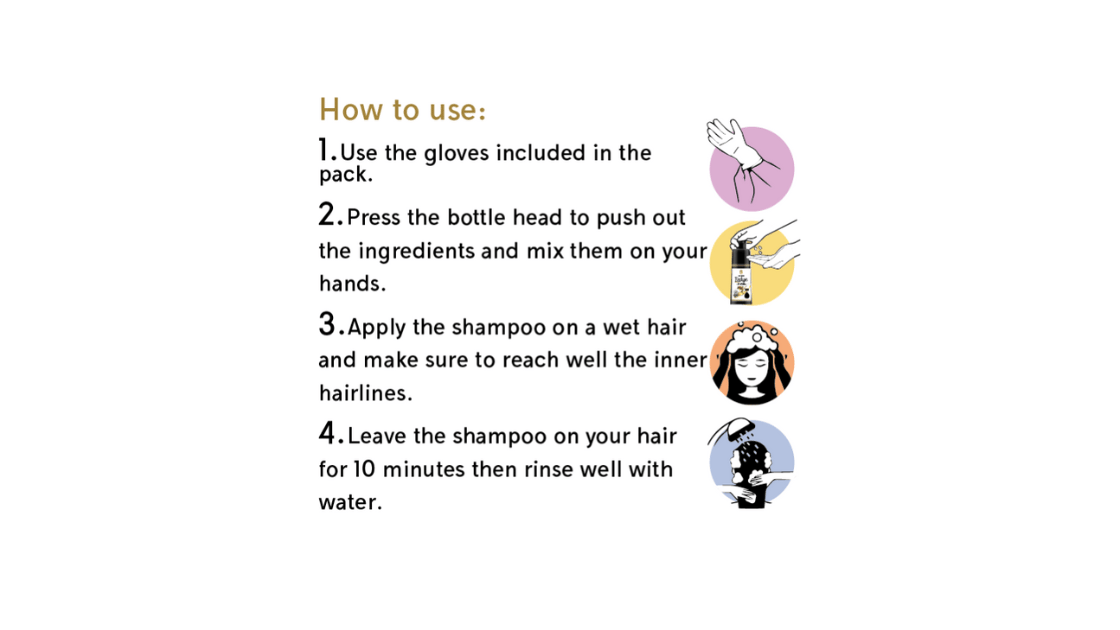 How to use:

1. Use the gloves included in the pack.

2. Press the bottle head to push out the ingredients and mix them on your hands.

3. Apply the shampoo on a wet hair and make sure to reach well the inner hairlines.

4. Leave the shampoo on your hair for 10 minutes then rinse well with water.