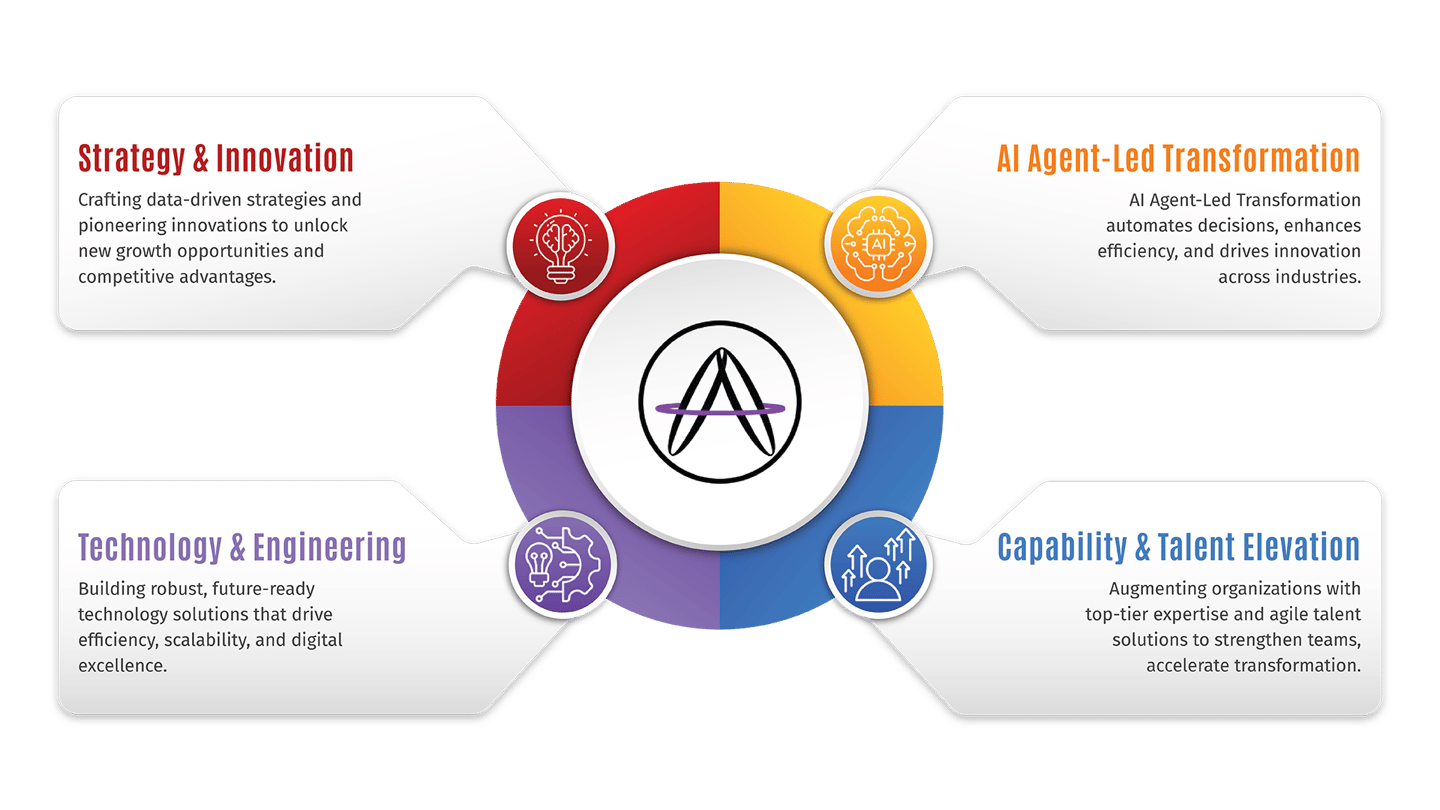 Strategy & Innovation

Crafting data-driven strategies and pioneering innovations to unlock new growth opportunities and competitive advantages.

AI Agent-Led Transformation

AI Agent-Led Transformation automates decisions, enhances efficiency, and drives innovation across industries.

AI

Technology & Engineering

Building robust, future-ready technology solutions that drive efficiency, scalability, and digital excellence.

Capability & Talent Elevation

Augmenting organizations with top-tier expertise and agile talent solutions to strengthen teams, accelerate transformation.