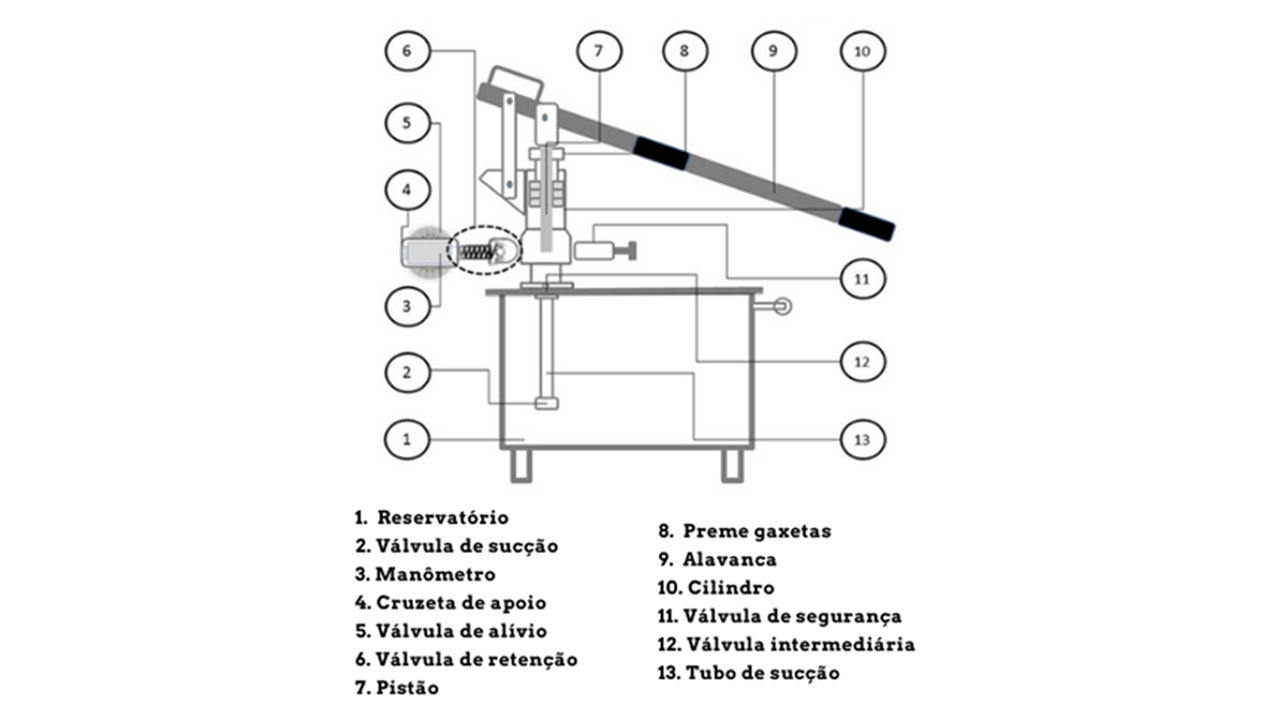 6
7
8
9
10
5
4
3
11
12
2
1
13

1. Reservatório
2. Válvula de sucção
3. Manômetro
4. Cruzeta de apoio
5. Válvula de alívio
6. Válvula de retenção
7. Pistão

8. Preme gaxetas
9. Alavanca
10. Cilindro
11. Válvula de segurança
12. Válvula intermediária
13. Tubo de sucção