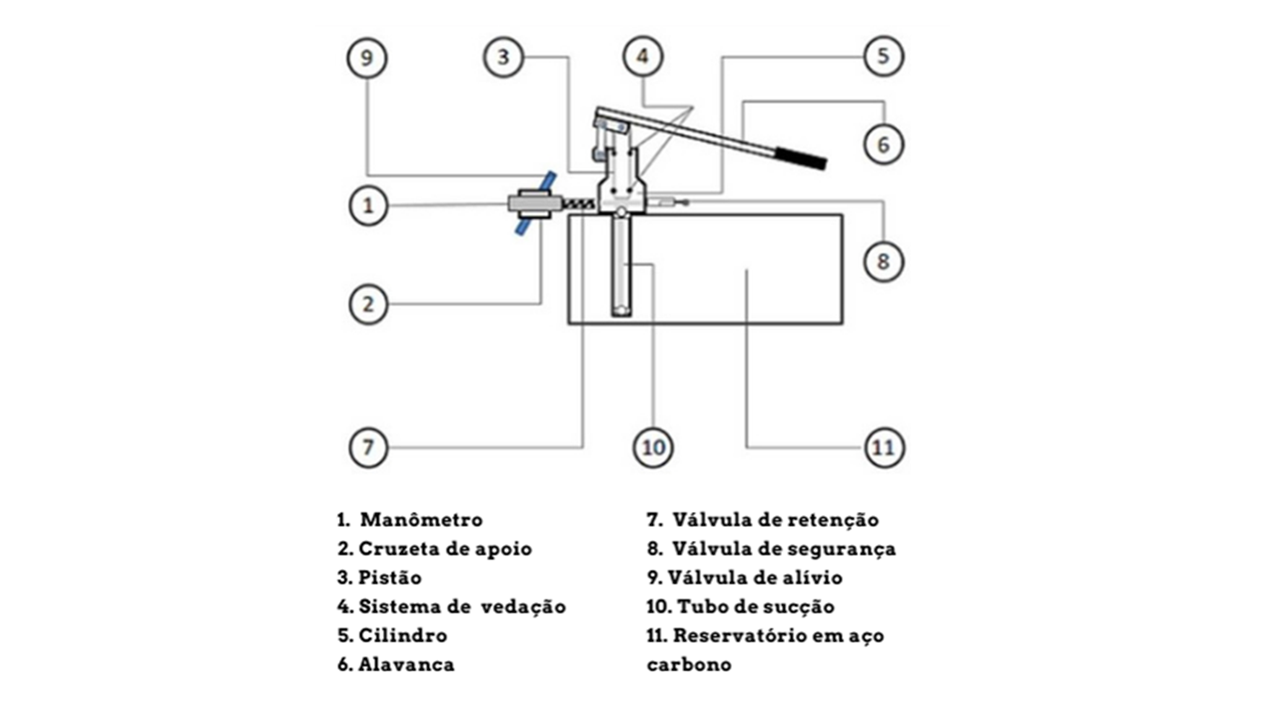 9
3
4
5
6
1
8
2
7
10
11

1. Manômetro
2. Cruzeta de apoio
3. Pistão
4. Sistema de vedação
5. Cilindro
6. Alavanca

7. Válvula de retenção
8. Válvula de segurança
9. Válvula de alívio
10. Tubo de sucção
11. Reservatório em aço carbono