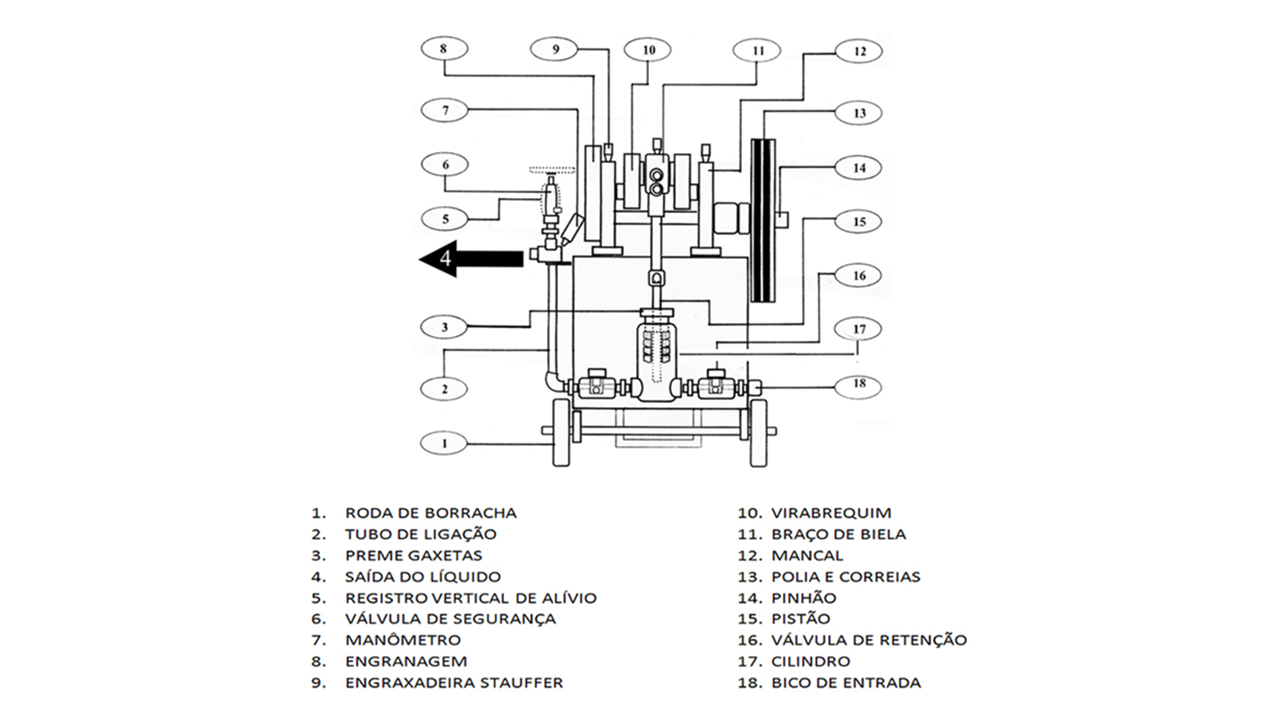 8
9
10
11
12
7
13
6
14
5
15
4
16
3
17
2
18
1

1. RODA DE BORRACHA
2. TUBO DE LIGAÇÃO
3. PREME GAXETAS
4. SAÍDA DO LÍQUIDO
5. REGISTRO VERTICAL DE ALÍVIO
6. VÁLVULA DE SEGURANÇA
7. MANÔMETRO
8. ENGRANAGEM
9. ENGRAXADEIRA STAUFFER

10. VIRABREQUIM
11. BRAÇO DE BIELA
12. MANCAL
13. POLIA E CORREIAS
14. PINHÃO
15. PISTÃO
16. VÁLVULA DE RETENÇÃO
17. CILINDRO
18. BICO DE ENTRADA