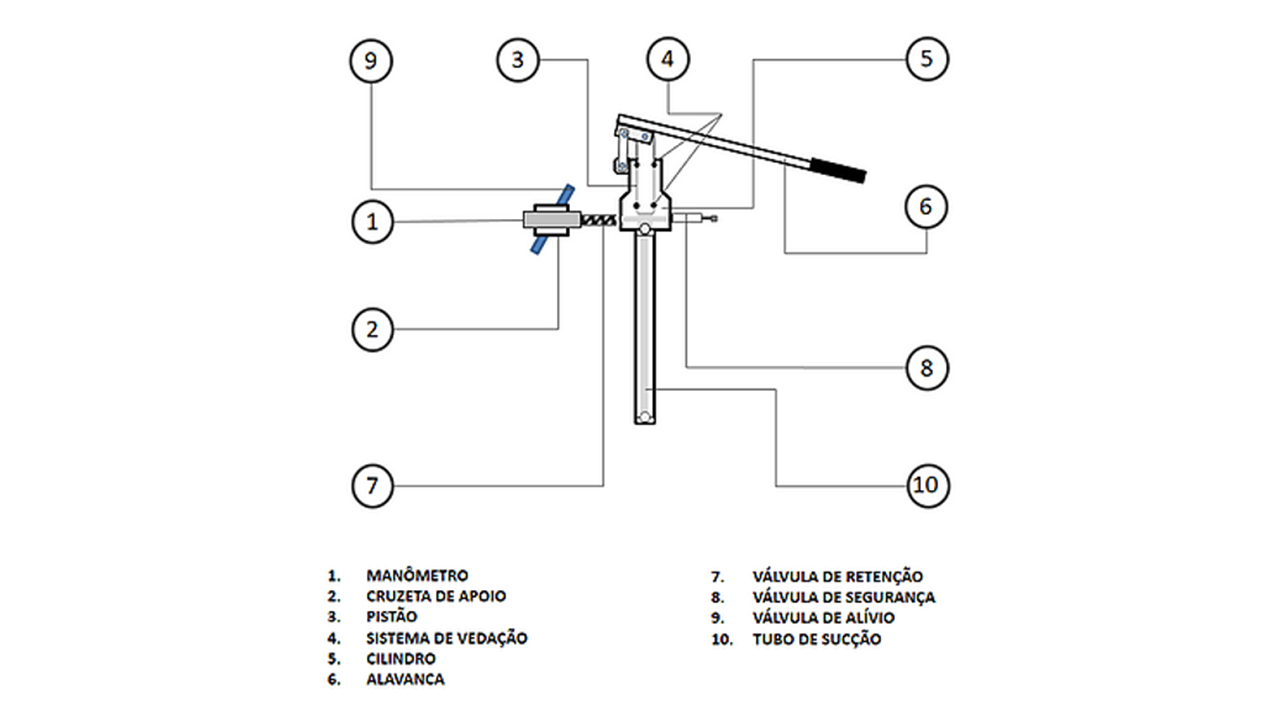 9
3
4
5
1
6
2
8
7
10

1. MANÔMETRO
2. CRUZETA DE APOIO
3. PISTÃO
4. SISTEMA DE VEDAÇÃO
5. CILINDRO
6. ALAVANCA

7. VÁLVULA DE RETENÇÃO
8. VÁLVULA DE SEGURANÇA
9. VÁLVULA DE ALÍVIO
10. TUBO DE SUCÇÃO