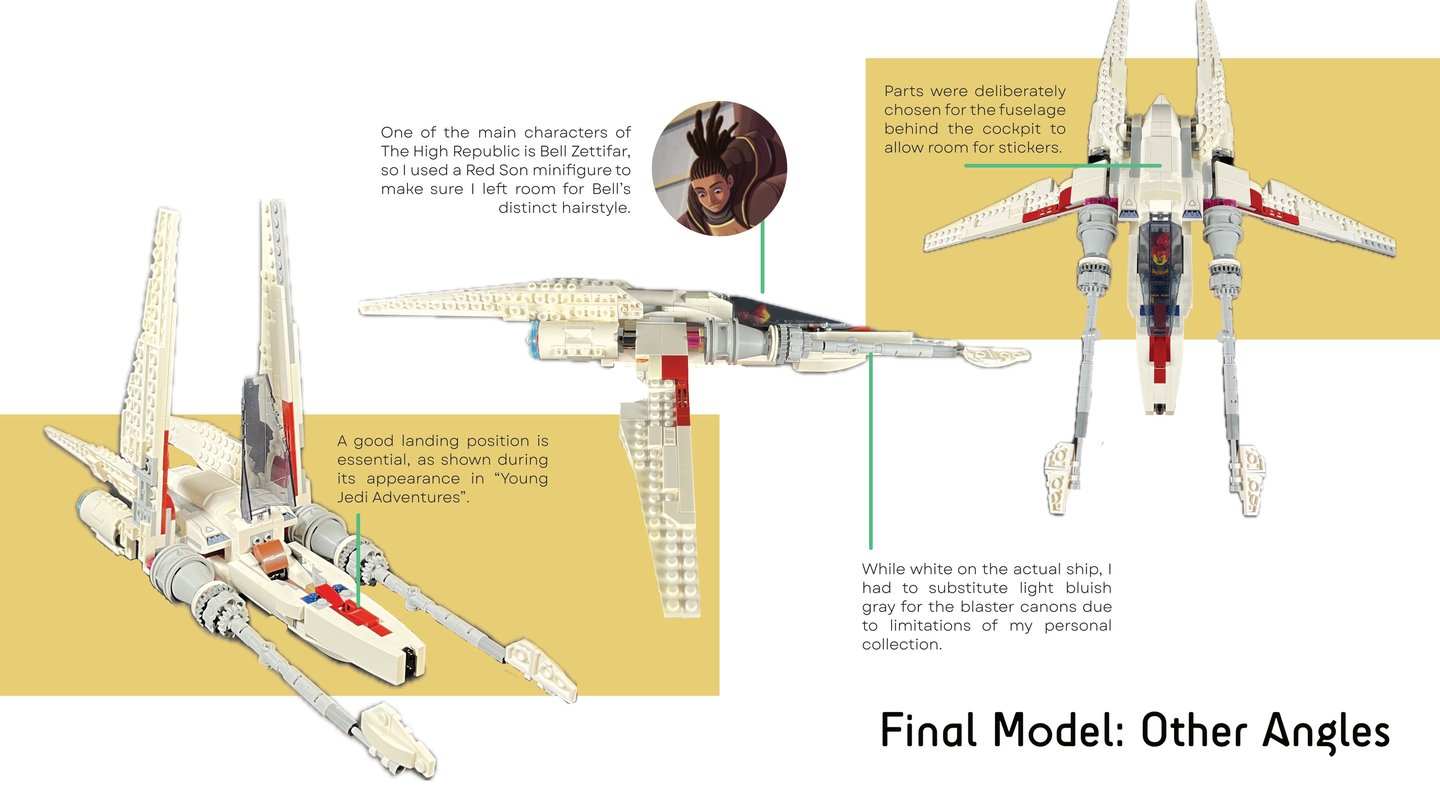 One of the main characters of The High Republic is Bell Zettifar, so I used a Red Son minifigure to make sure I left room for Bell's distinct hairstyle.

Parts were deliberately chosen for the fuselage behind the cockpit to allow room for stickers.

A good landing position is essential, as shown during its appearance in "Young Jedi Adventures".

While white on the actual ship, I had to substitute light bluish gray for the blaster canons due to limitations of my personal collection.

Final Model: Other Angles