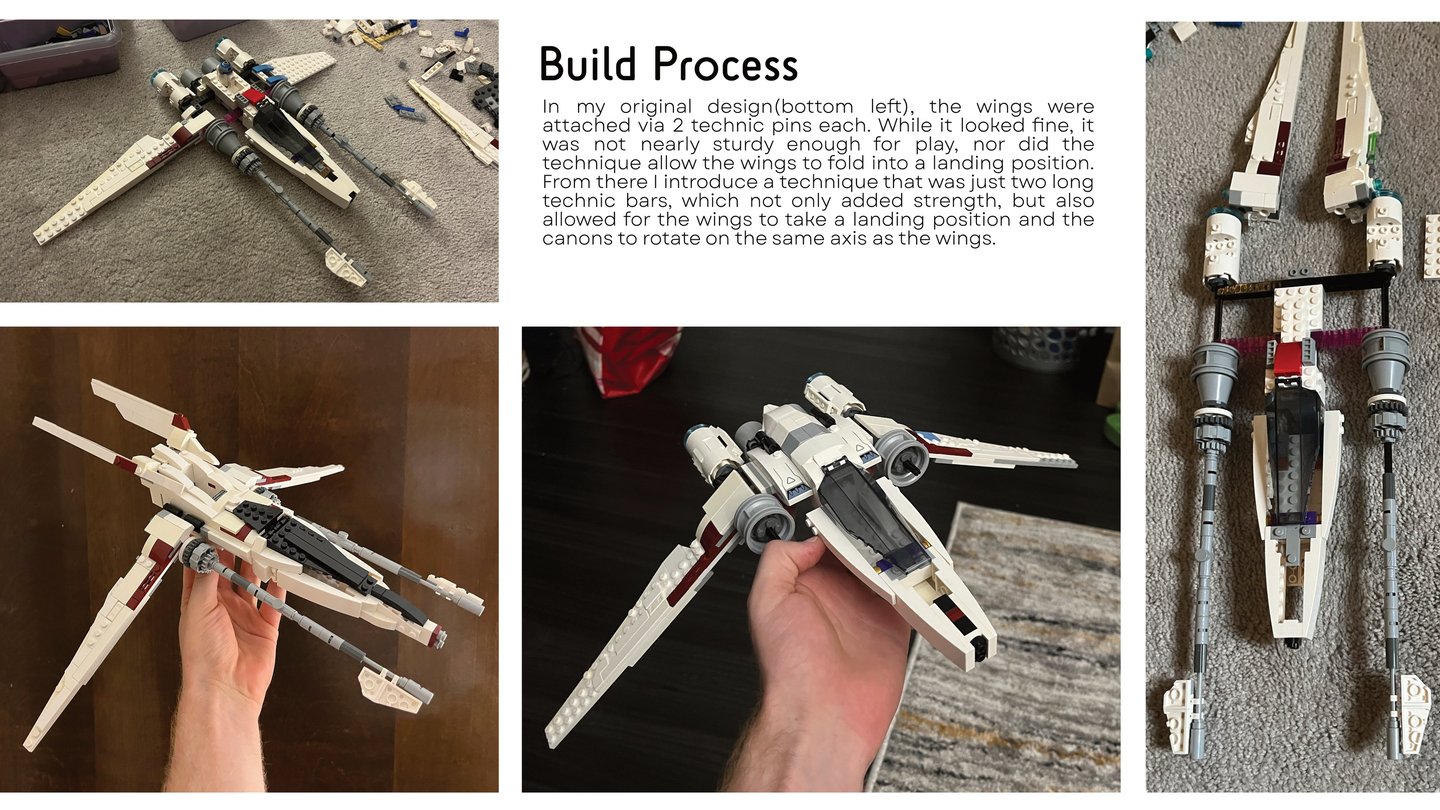 Build Process

In my original design(bottom left), the wings were attached via 2 technic pins each. While it looked fine, it was not nearly sturdy enough for play, nor did the technique allow the wings to fold into a landing position. From there I introduce a technique that was just two long technic bars, which not only added strength, but also allowed for the wings to take a landing position and the canons to rotate on the same axis as the wings.