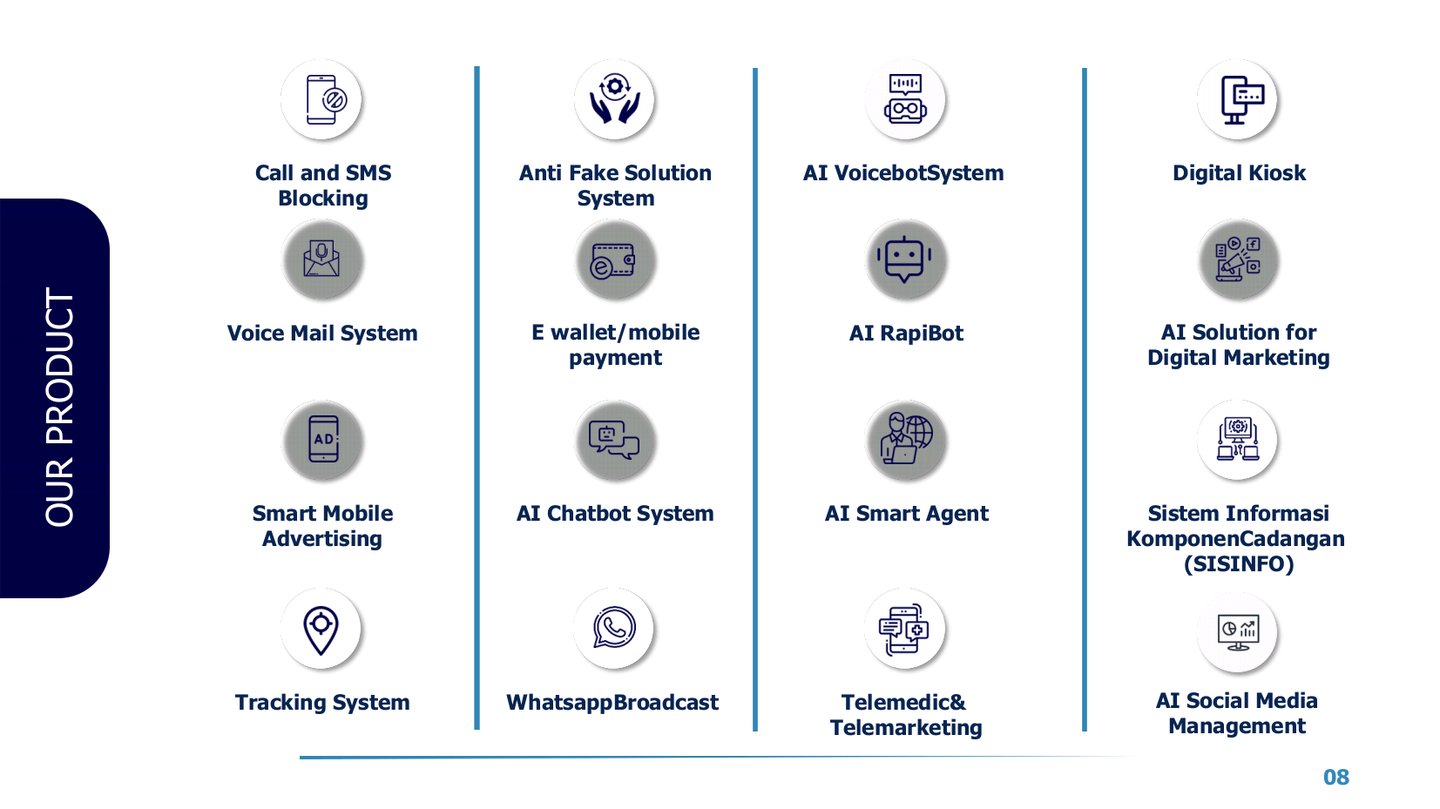 OUR PRODUCT

Call and SMS Blocking

Voice Mail System

Smart Mobile Advertising

Tracking System

Anti Fake Solution System

E wallet/mobile payment

AI Chatbot System

WhatsappBroadcast

AI VoicebotSystem

AI RapiBot

AI Smart Agent

Telemedic& Telemarketing

Digital Kiosk

AI Solution for Digital Marketing

Sistem Informasi KomponenCadangan (SISINFO)

AI Social Media Management

08