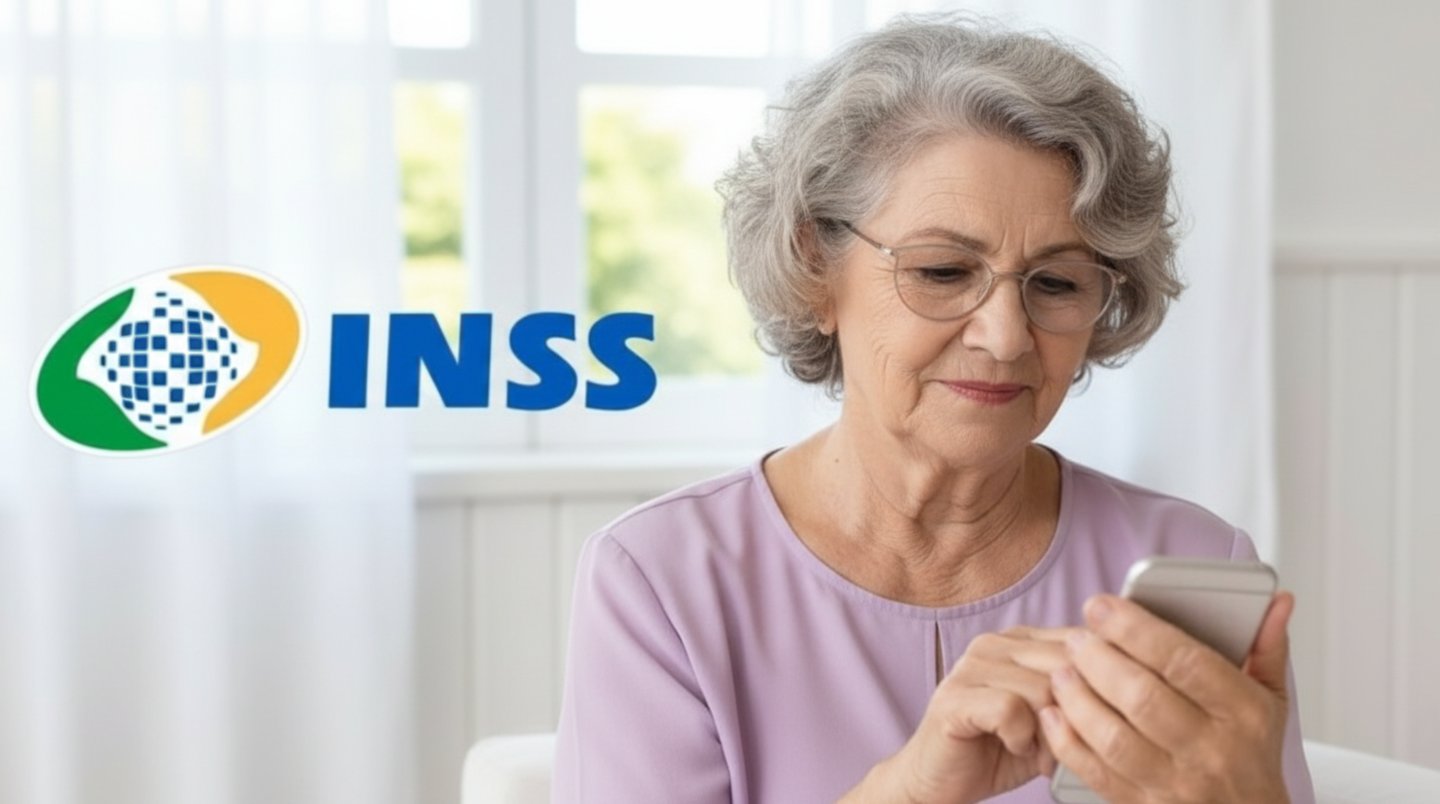 INSS