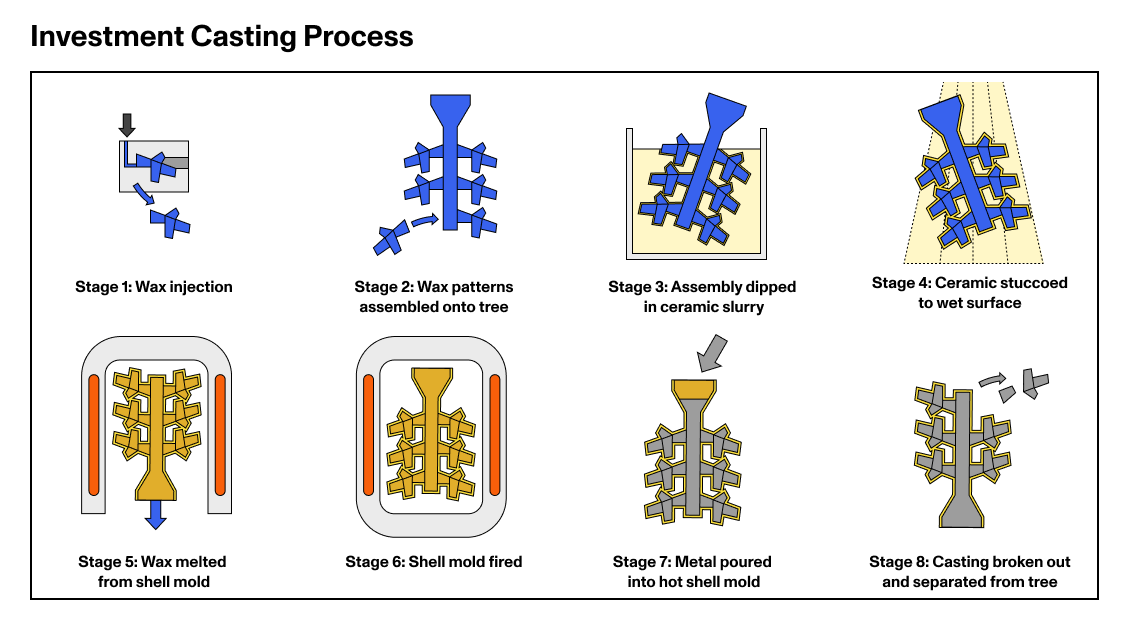 Investment Casting Process

Stage 1: Wax injection

Stage 2: Wax patterns assembled onto tree

Stage 3: Assembly dipped in ceramic slurry

Stage 4: Ceramic stuccoed to wet surface

Stage 5: Wax melted from shell mold

Stage 6: Shell mold fired

Stage 7: Metal poured into hot shell mold

Stage 8: Casting broken out and separated from tree