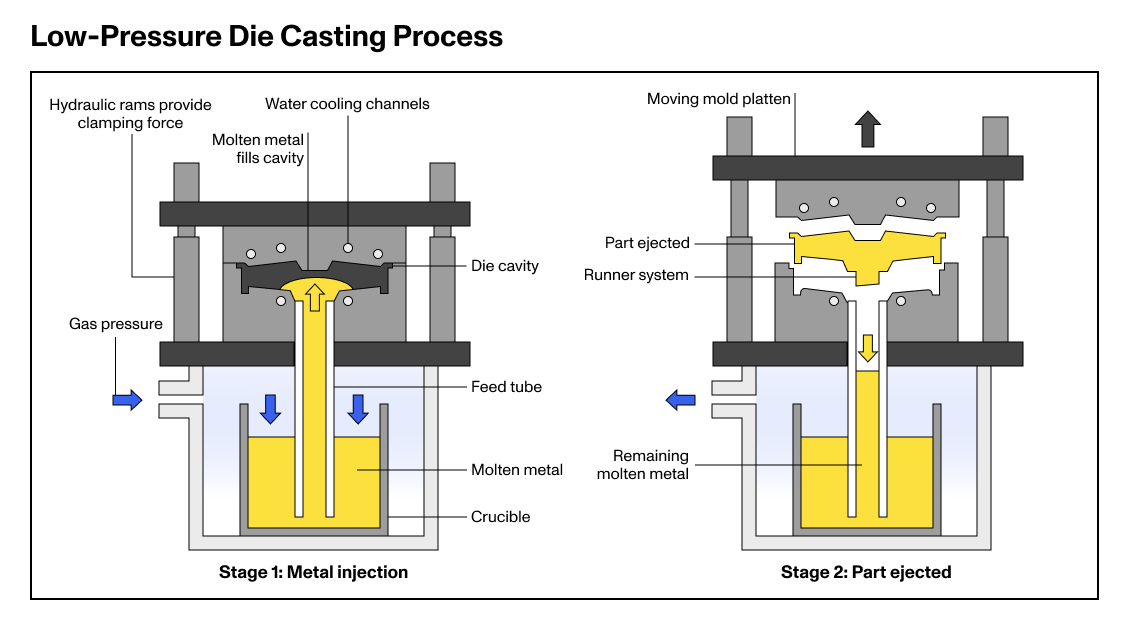 Low-Pressure Die Casting Process

Hydraulic rams provide clamping force

Water cooling channels

Molten metal fills cavity

Die cavity

Gas pressure

Feed tube

Molten metal

Crucible

Stage 1: Metal injection

Moving mold platten

Part ejected

Runner system

Remaining molten metal

Stage 2: Part ejected