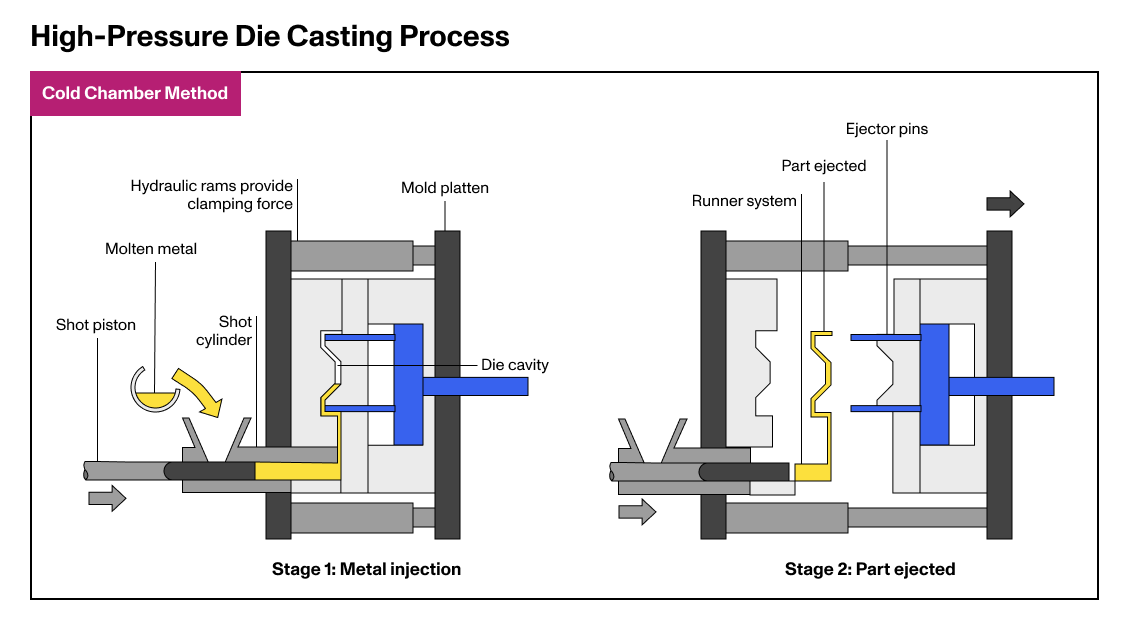 High-Pressure Die Casting Process

Cold Chamber Method

Hydraulic rams provide clamping force

Mold platten

Molten metal

Shot piston

Shot cylinder

Die cavity

Stage 1: Metal injection

Ejector pins

Part ejected

Runner system

Stage 2: Part ejected