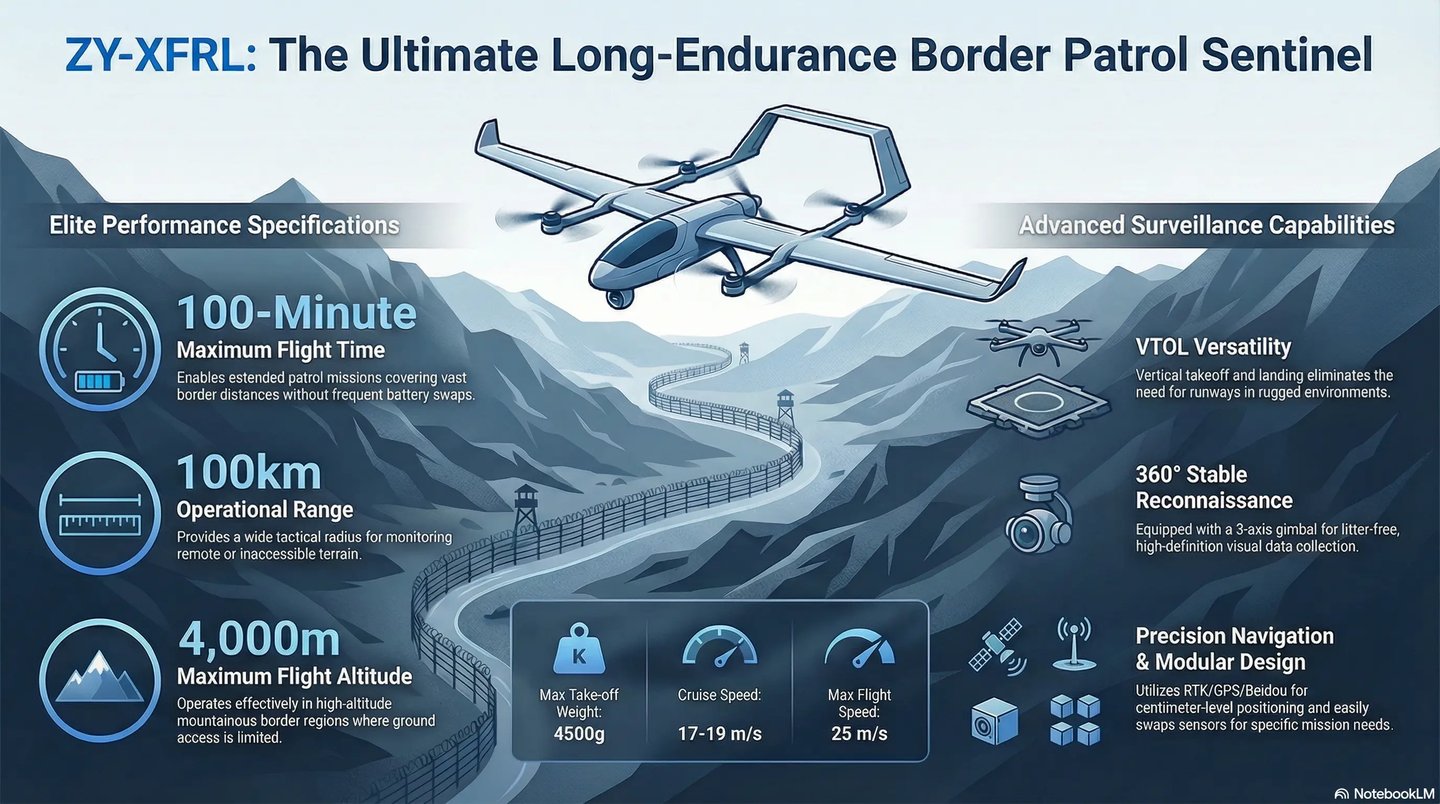 ZY-XFRL: The Ultimate Long-Endurance Border Patrol Sentinel

Elite Performance Specifications

100-Minute
Maximum Flight Time
Enables estended patrol missions covering vast border distances without frequent battery swaps.

100km
Operational Range
Provides a wide tactical radius for monitoring remote or inaccessible terrain.

4,000m
Maximum Flight Altitude
Operates effectively in high-altitude mountainous border regions where ground access is limited.

K
Max Take-off Weight:
4500g

Cruise Speed:
17-19 m/s

Max Flight Speed:
25 m/s

Advanced Surveillance Capabilities

VTOL Versatility
Vertical takeoff and landing eliminates the need for runways in rugged environments.

360° Stable Reconnaissance
Equipped with a 3-axis gimbal for litter-free, high-definition visual data collection.

Precision Navigation & Modular Design
Utilizes RTK/GPS/Beidou for centimeter-level positioning and easily swaps sensors for specific mission needs.

NotebookLM