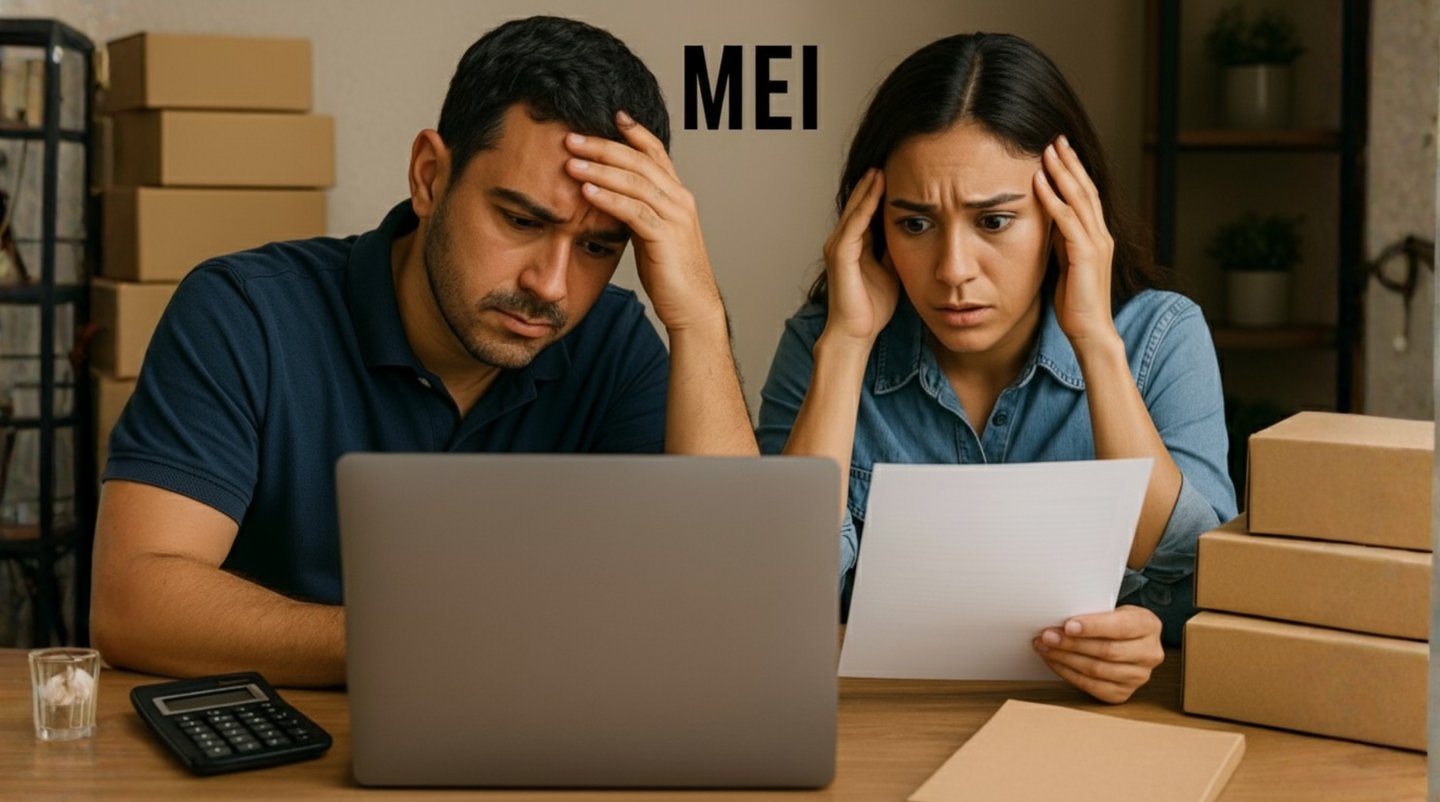 MEI