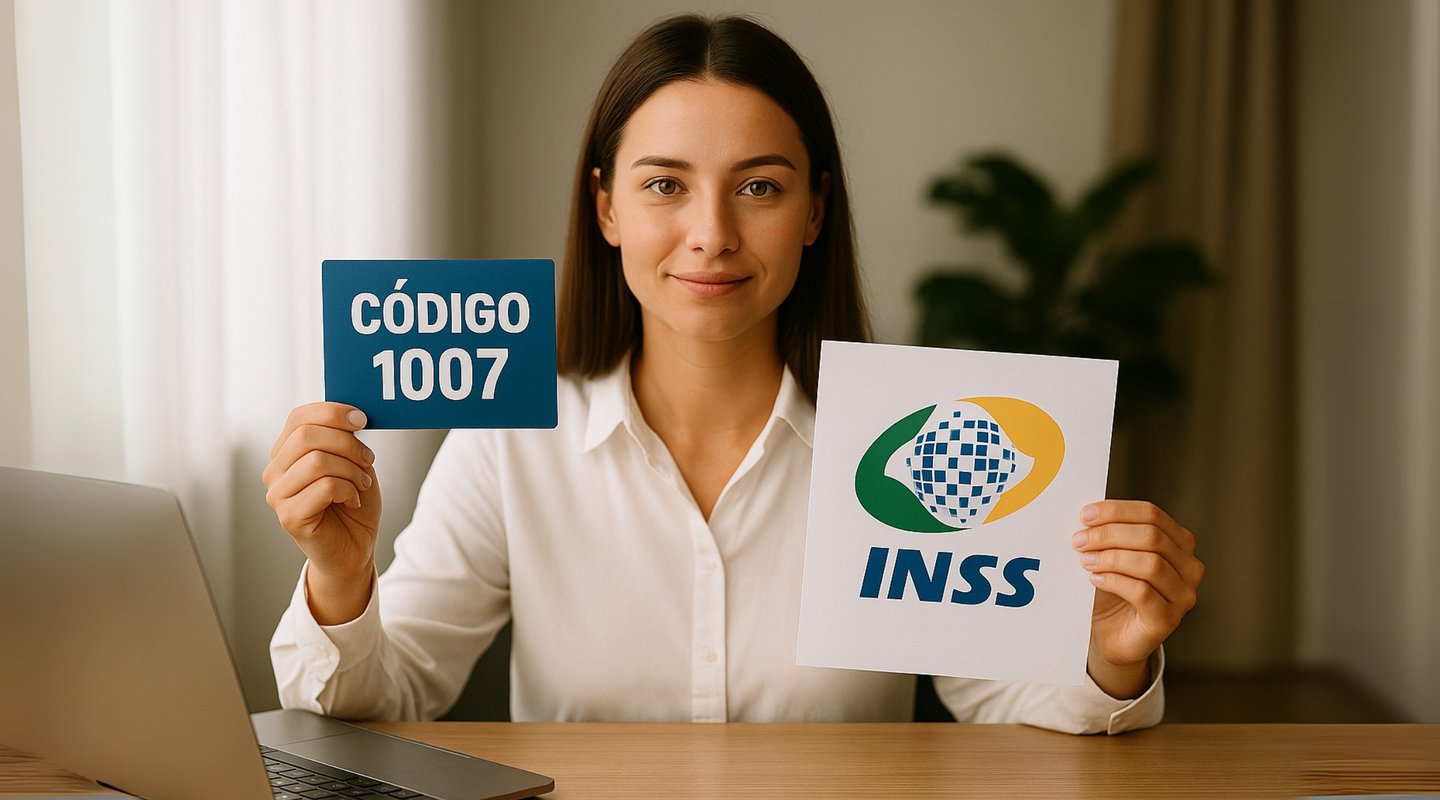 CÓDIGO
1007

INSS