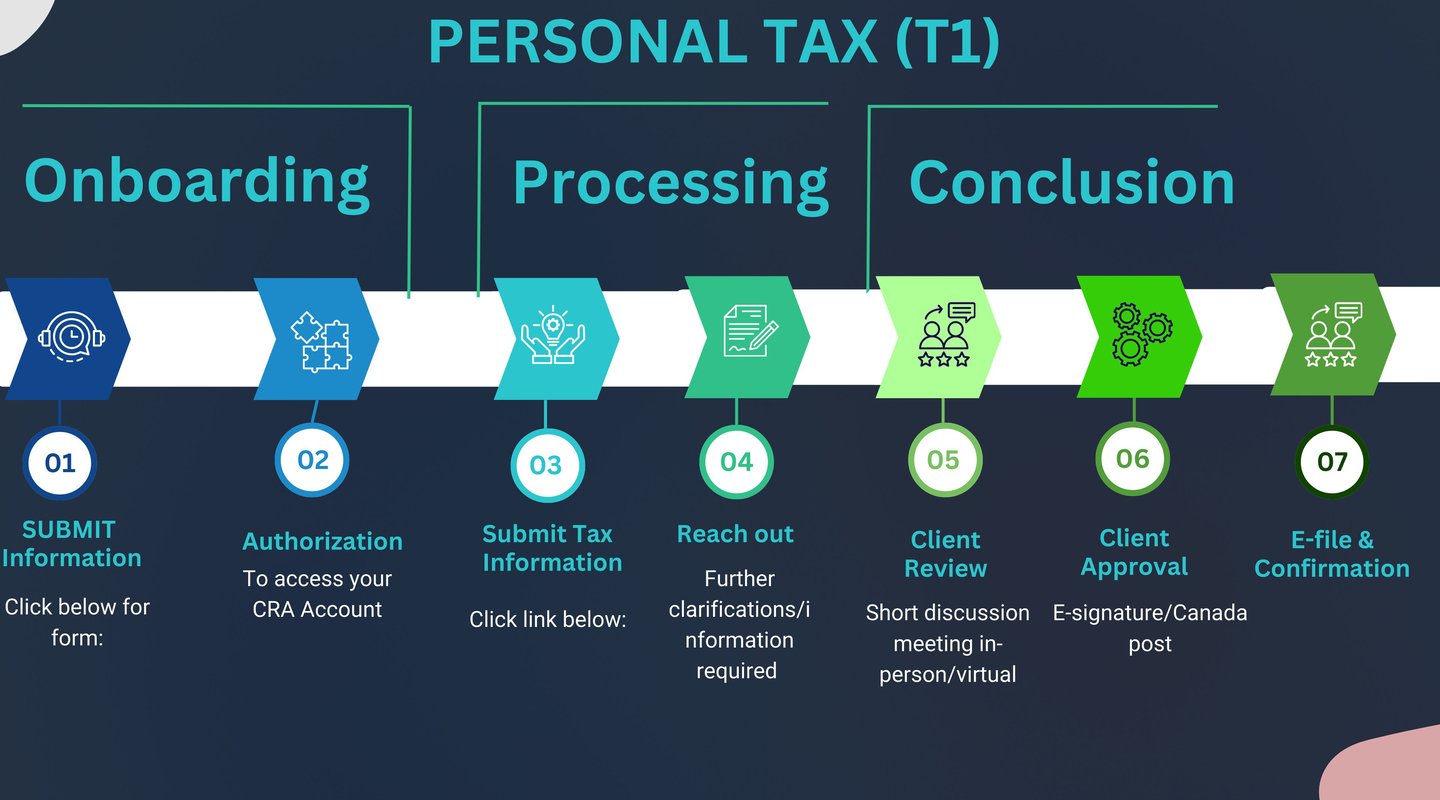 PERSONAL TAX (T1)

Onboarding

Processing

Conclusion

01

SUBMIT Information

Click below for form:

02

Authorization

To access your CRA Account

03

Submit Tax Information

Click link below:

04

Reach out

Further clarifications/information required

05

Client Review

Short discussion meeting in-person/virtual

06

Client Approval

E-signature/Canada post

07

E-file & Confirmation