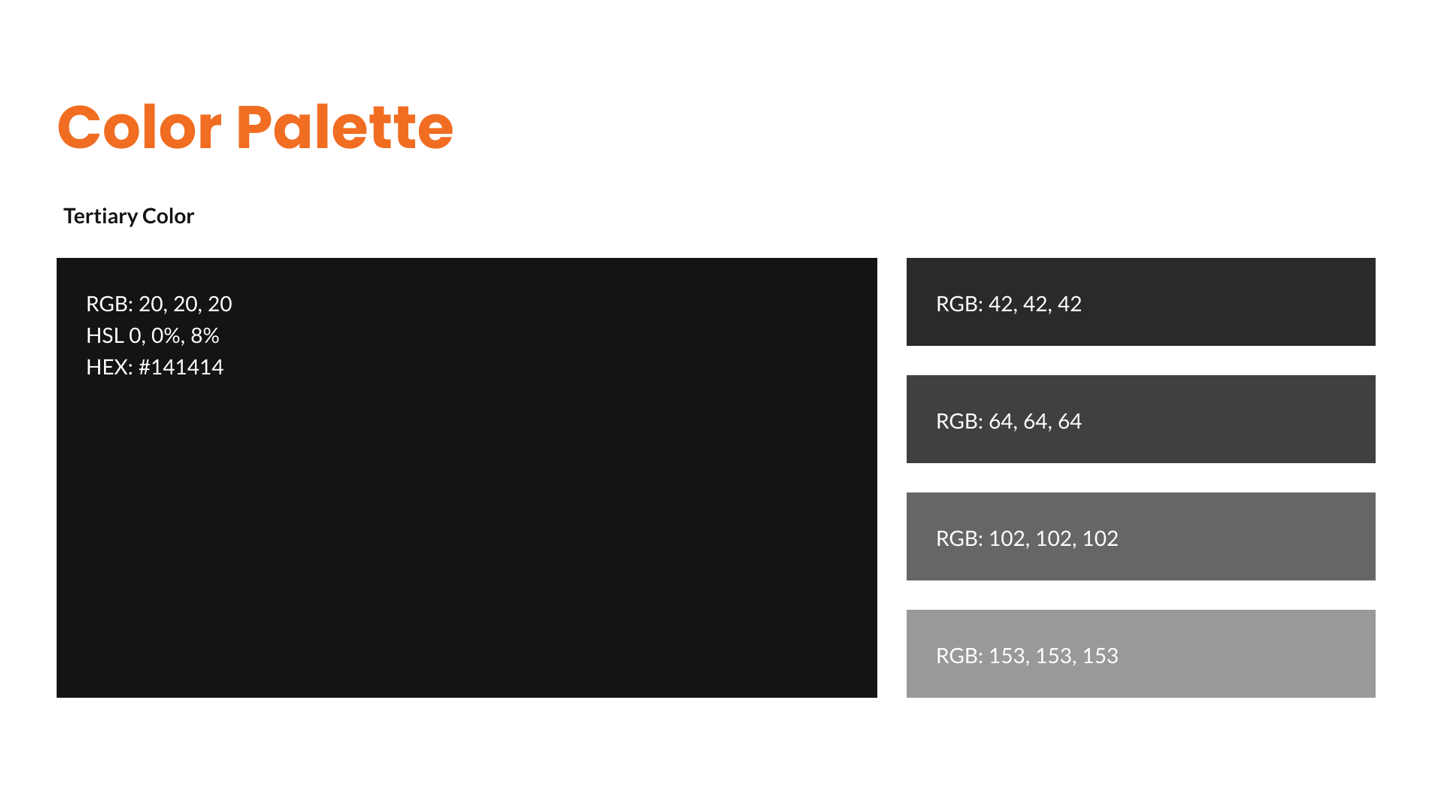 Color Palette

Tertiary Color

RGB: 20, 20, 20
HSL 0, 0%, 8%
HEX: #141414

RGB: 42, 42, 42

RGB: 64, 64, 64

RGB: 102, 102, 102

RGB: 153, 153, 153