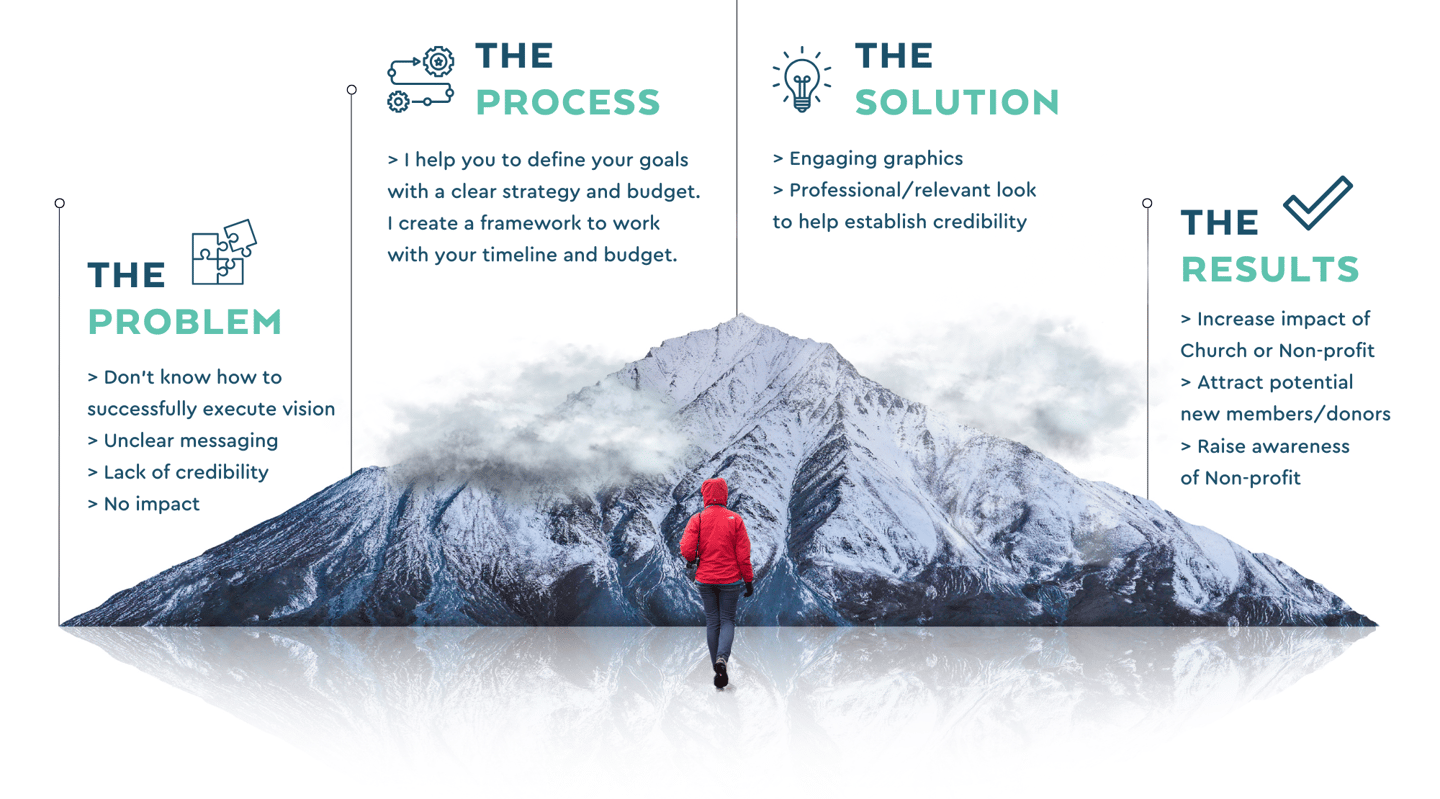 THE PROBLEM

> Don't know how to successfully execute vision
> Unclear messaging
> Lack of credibility
> No impact

THE PROCESS

> I help you to define your goals with a clear strategy and budget. I create a framework to work with your timeline and budget.

THE SOLUTION

> Engaging graphics
> Professional/relevant look to help establish credibility

THE RESULTS

> Increase impact of Church or Non-profit
> Attract potential new members/donors
> Raise awareness of Non-profit