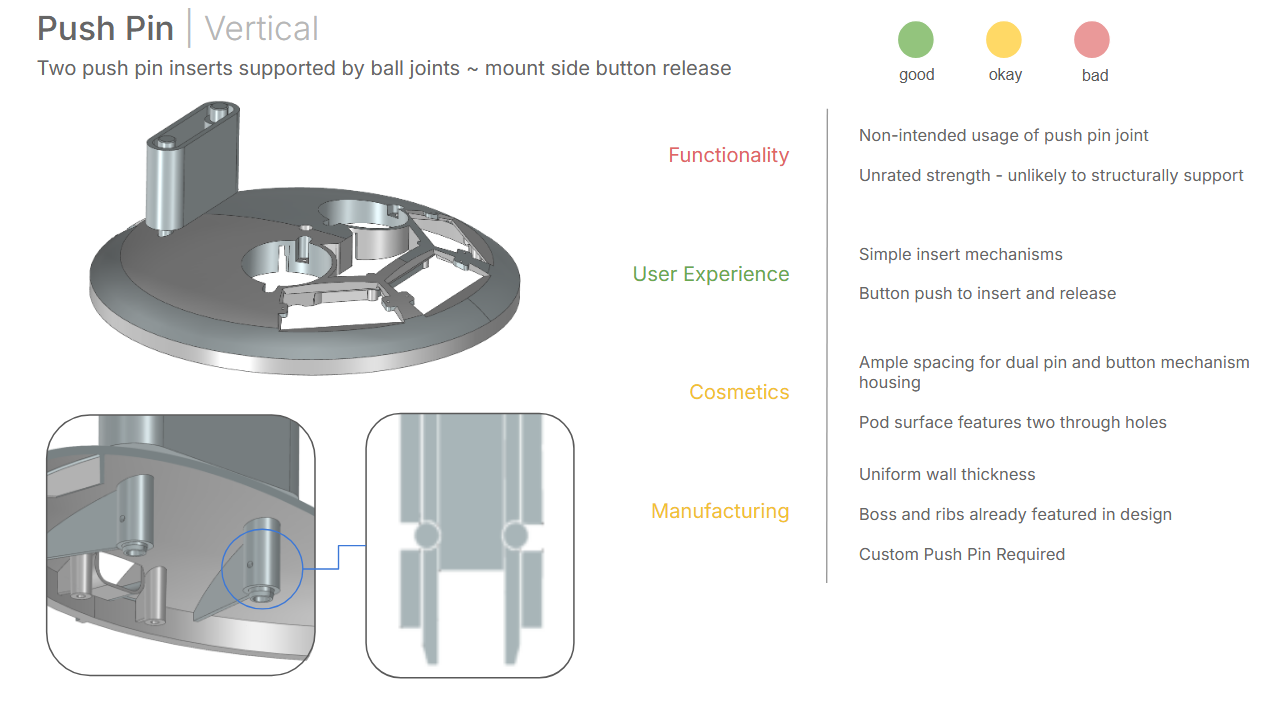 Push Pin | Vertical

Two push pin inserts supported by ball joints ~ mount side button release

good

okay

bad

Functionality

Non-intended usage of push pin joint

Unrated strength - unlikely to structurally support

User Experience

Simple insert mechanisms

Button push to insert and release

Cosmetics

Ample spacing for dual pin and button mechanism housing

Pod surface features two through holes

Manufacturing

Uniform wall thickness

Boss and ribs already featured in design

Custom Push Pin Required