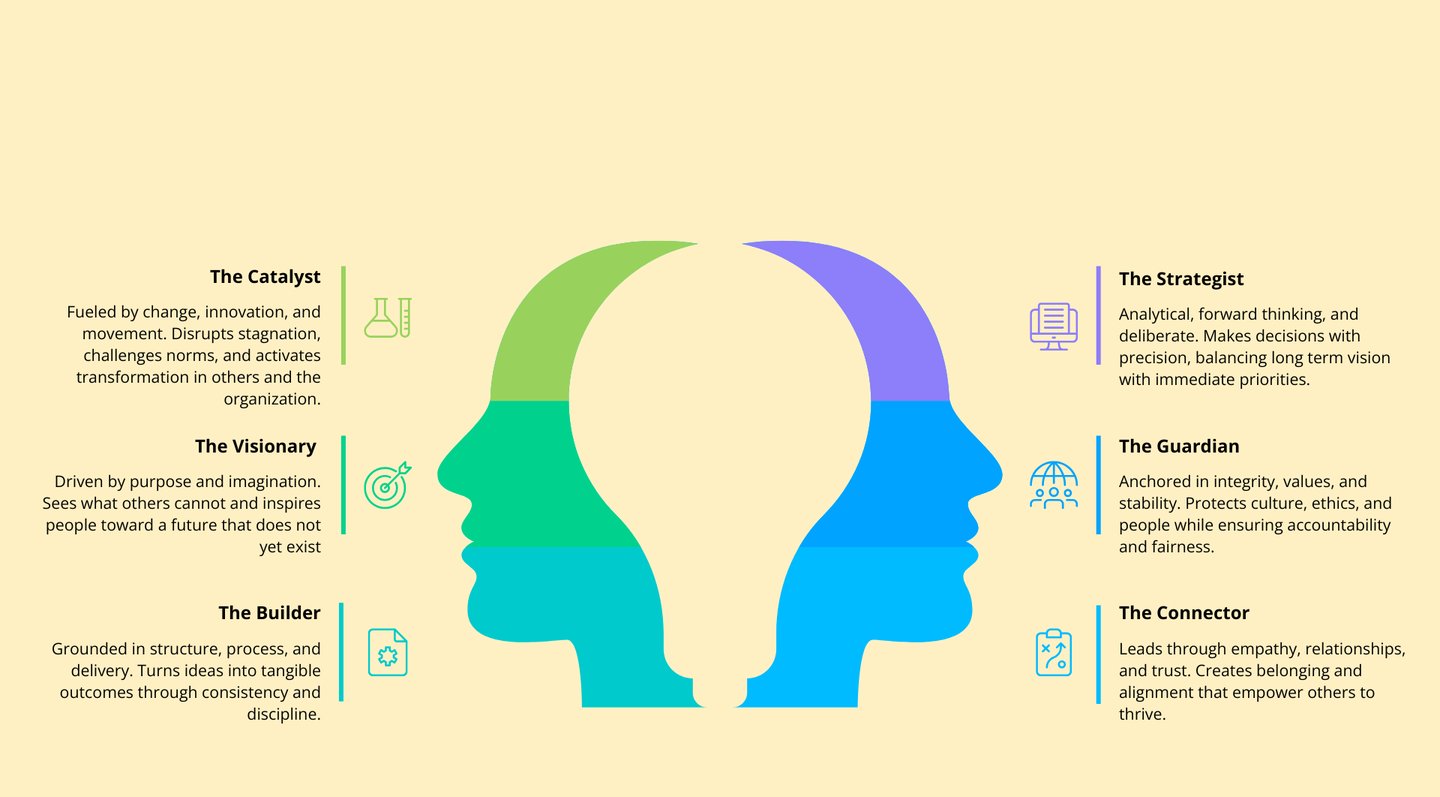 The Catalyst

Fueled by change, innovation, and movement. Disrupts stagnation, challenges norms, and activates transformation in others and the organization.

The Visionary

Driven by purpose and imagination. Sees what others cannot and inspires people toward a future that does not yet exist

The Builder

Grounded in structure, process, and delivery. Turns ideas into tangible outcomes through consistency and discipline.

The Strategist

Analytical, forward thinking, and deliberate. Makes decisions with precision, balancing long term vision with immediate priorities.

The Guardian

Anchored in integrity, values, and stability. Protects culture, ethics, and people while ensuring accountability and fairness.

The Connector

Leads through empathy, relationships, and trust. Creates belonging and alignment that empower others to thrive.