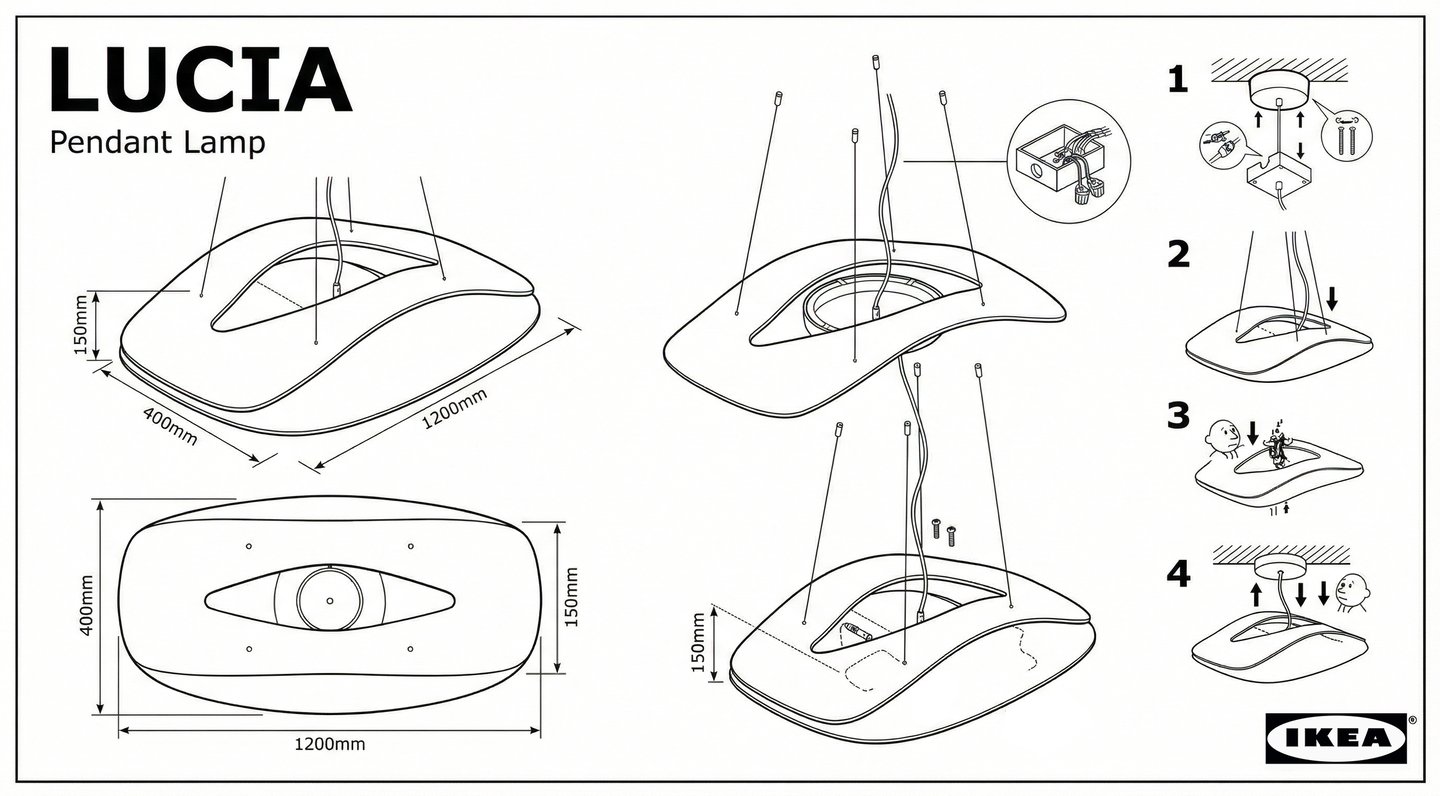 LUCIA
Pendant Lamp

150mm
400mm
1200mm

400mm
150mm
1200mm

150mm

1
2
3
4

IKEA®