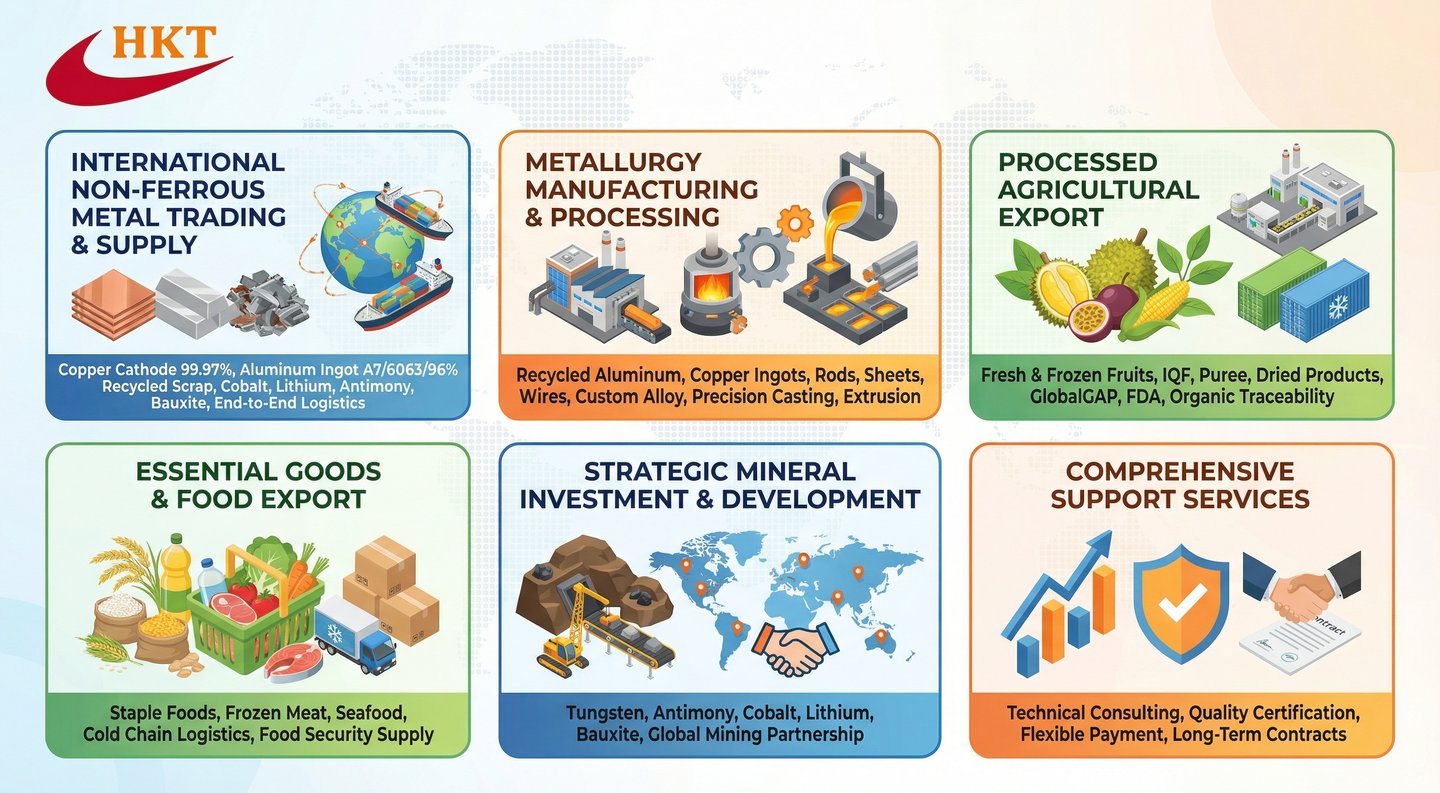 HKT

INTERNATIONAL NON-FERROUS METAL TRADING & SUPPLY

Copper Cathode 99.97%, Aluminum Ingot A7/6063/96% Recycled Scrap, Cobalt, Lithium, Antimony, Bauxite, End-to-End Logistics

METALLURGY MANUFACTURING & PROCESSING

Recycled Aluminum, Copper Ingots, Rods, Sheets, Wires, Custom Alloy, Precision Casting, Extrusion

PROCESSED AGRICULTURAL EXPORT

Fresh & Frozen Fruits, IQF, Puree, Dried Products, GlobalGAP, FDA, Organic Traceability

ESSENTIAL GOODS & FOOD EXPORT

Staple Foods, Frozen Meat, Seafood, Cold Chain Logistics, Food Security Supply

STRATEGIC MINERAL INVESTMENT & DEVELOPMENT

Tungsten, Antimony, Cobalt, Lithium, Bauxite, Global Mining Partnership

COMPREHENSIVE SUPPORT SERVICES

ontract

Technical Consulting, Quality Certification, Flexible Payment, Long-Term Contracts