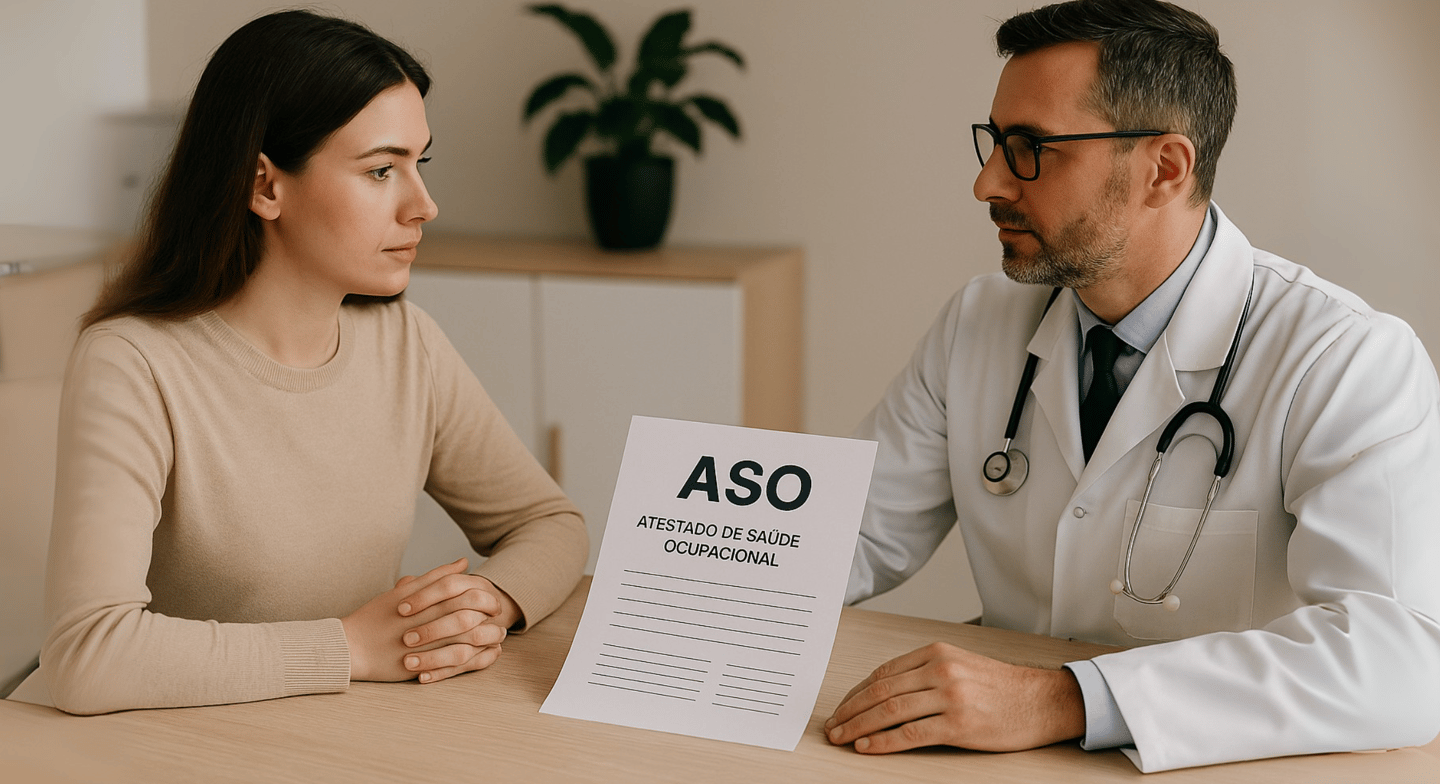 ASO

ATESTADO DE SAÚDE OCUPACIONAL