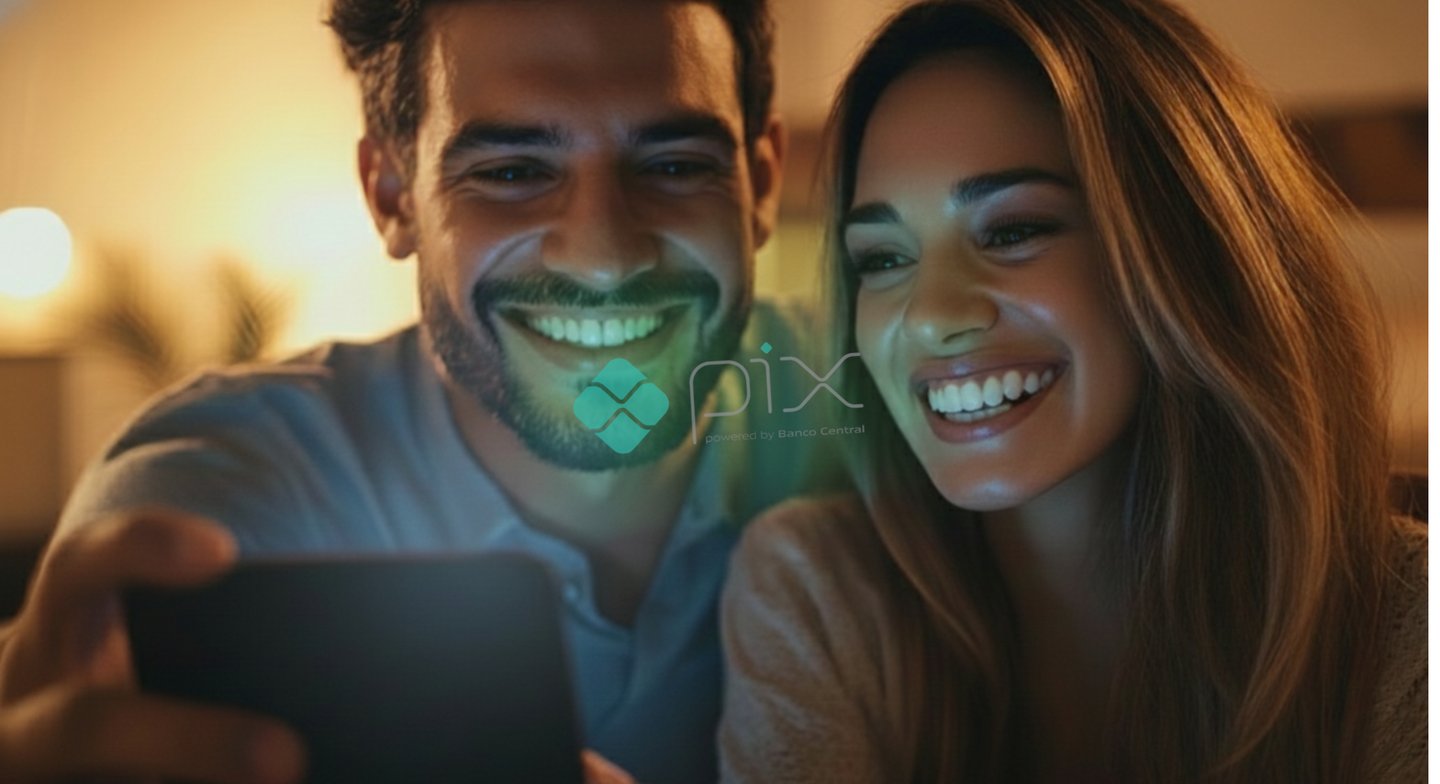 pix
powered by Banco Central