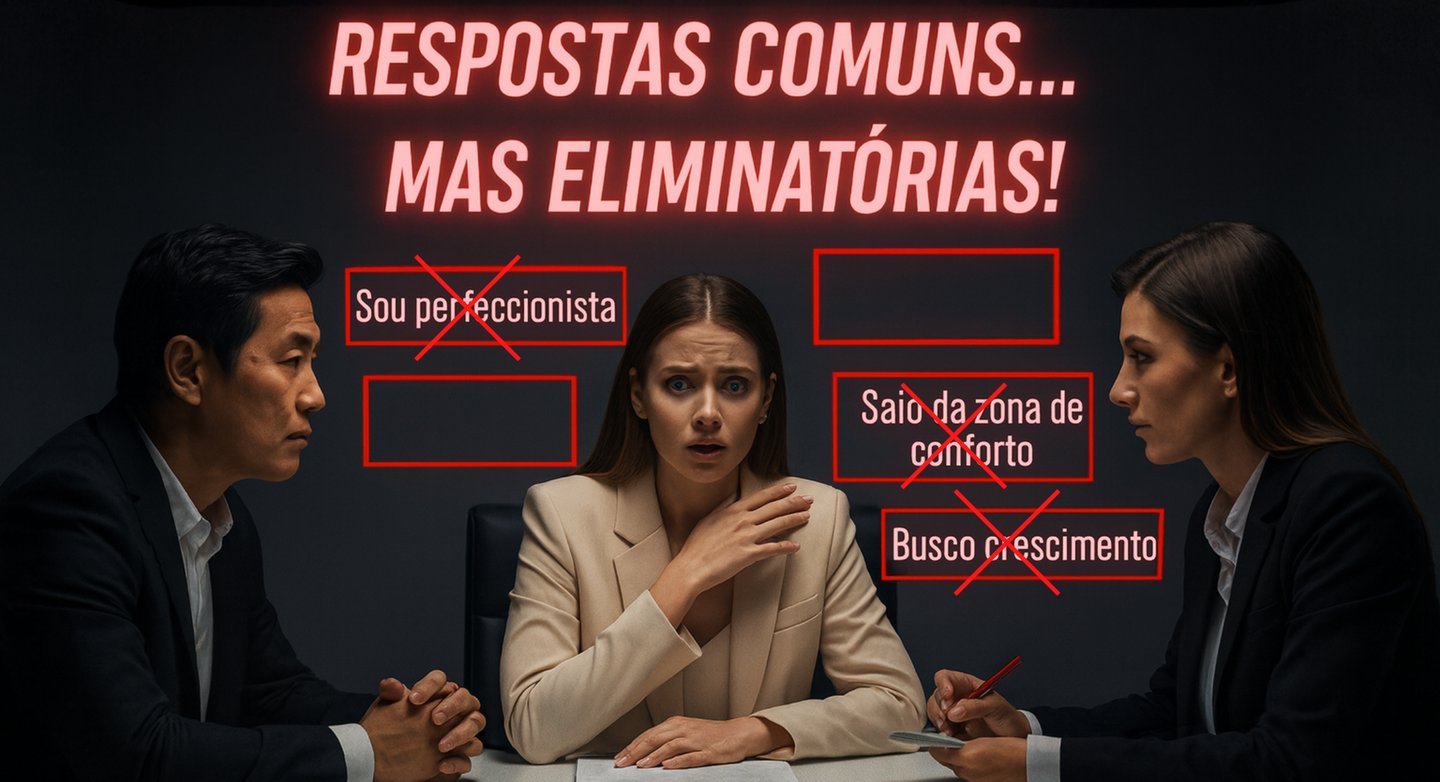 RESPOSTAS COMUNS...
MAS ELIMINATÓRIAS!

Sou perfeccionista

Saio da zona de conforto

Busco crescimento