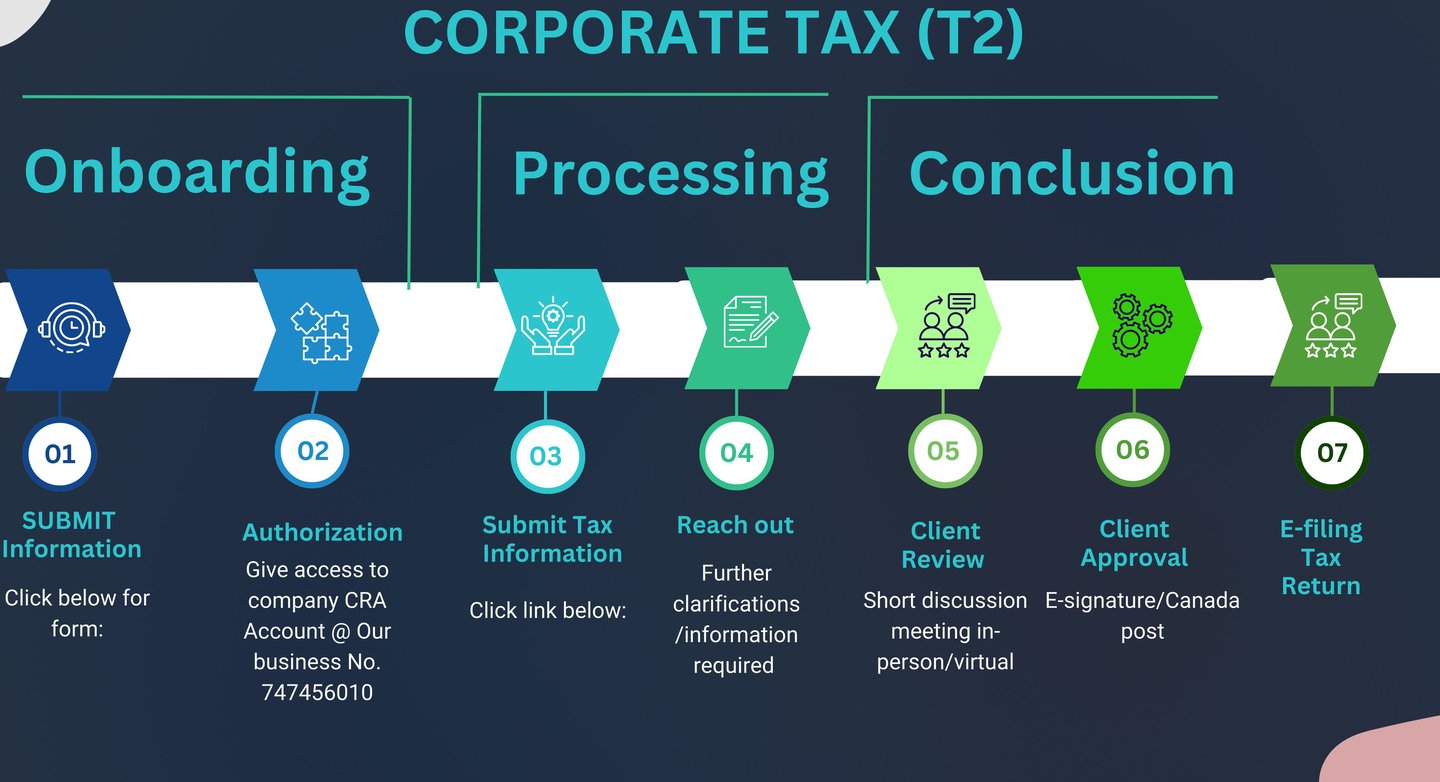 CORPORATE TAX (T2)

Onboarding

Processing

Conclusion

01

SUBMIT Information

Click below for form:

02

Authorization

Give access to company CRA Account @ Our business No. 747456010

03

Submit Tax Information

Click link below:

04

Reach out

Further clarifications /information required

05

Client Review

Short discussion meeting in-person/virtual

06

Client Approval

E-signature/Canada post

07

E-filing Tax Return